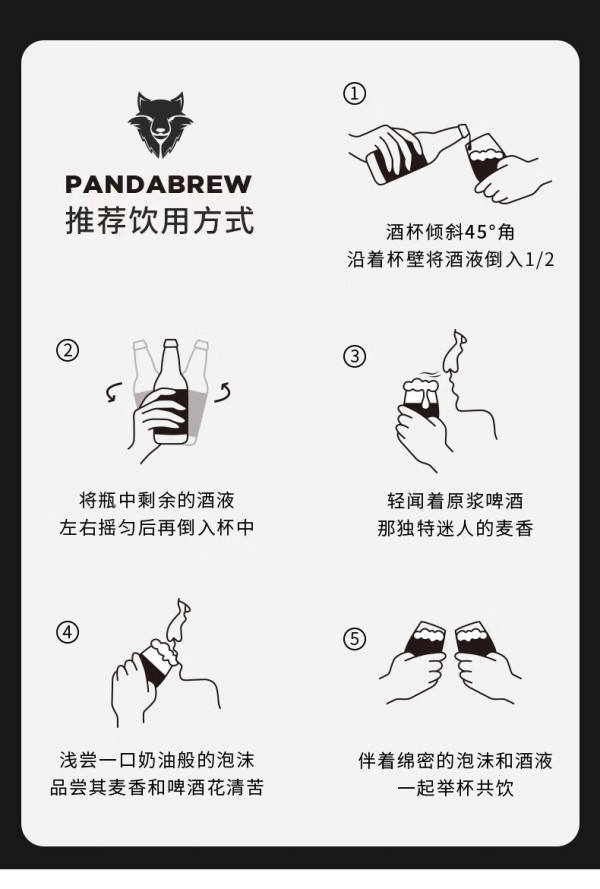 PANDABREW
推荐饮用方式

①
酒杯倾斜45°角
沿着杯壁将酒液倒入1/2

②
将瓶中剩余的酒液
左右摇匀后再倒入杯中

③
轻闻着原浆啤酒
那独特迷人的麦香

④
浅尝一口奶油般的泡沫
品尝其麦香和啤酒花清苦

⑤
伴着绵密的泡沫和酒液
一起举杯共饮