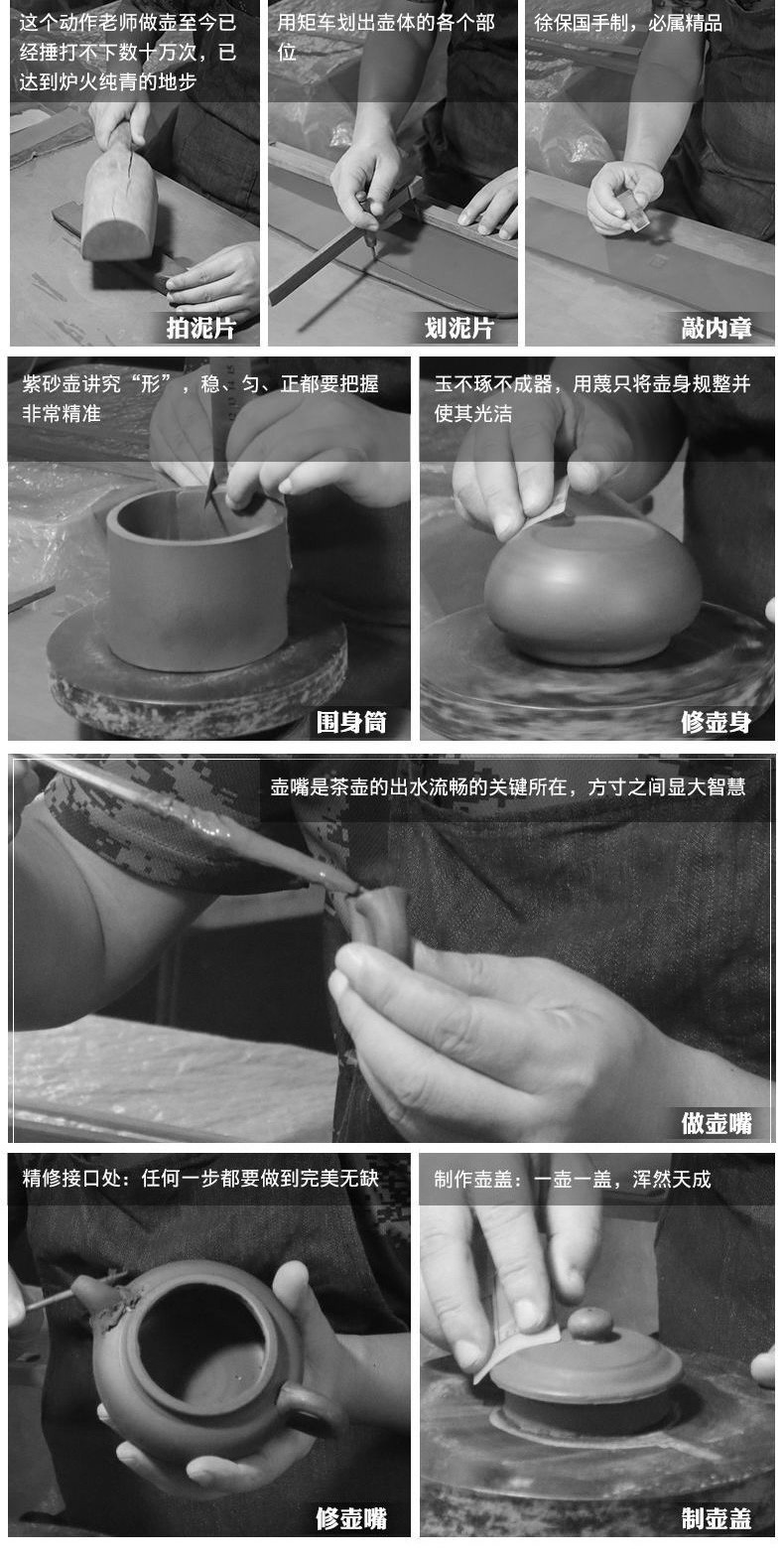 这个动作老师做壶至今已经捶打不下数十万次，已达到炉火纯青的地步

拍泥片

用矩车划出壶体的各个部位

划泥片

徐保国手制，必属精品

敲内章

紫砂壶讲究“形”，稳、匀、正都要把握非常精准

围身筒

玉不琢不成器，用蔑只将壶身规整并使其光洁

修壶身

壶嘴是茶壶的出水流畅的关键所在，方寸之间显大智慧

做壶嘴

精修接口处：任何一步都要做到完美无缺

修壶嘴

制作壶盖：一壶一盖，浑然天成

制壶盖