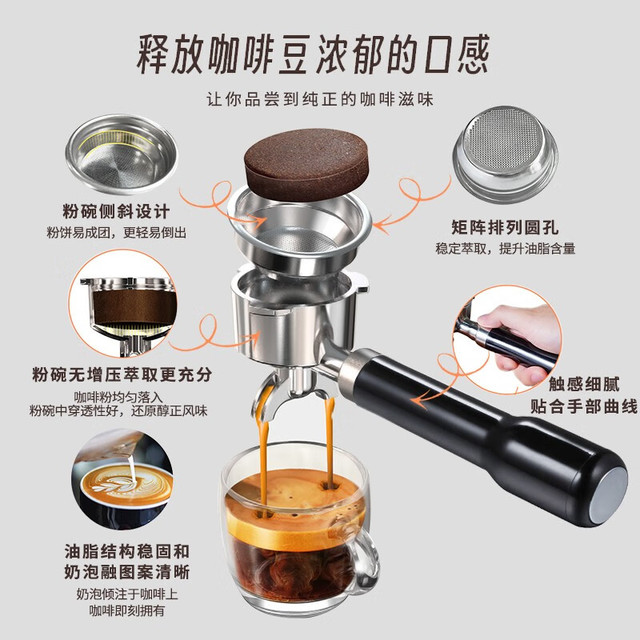 释放咖啡豆浓郁的口感

让你品尝到纯正的咖啡滋味

粉碗侧斜设计

粉饼易成团，更轻易倒出

矩阵排列圆孔

稳定萃取，提升油脂含量

粉碗无增压萃取更充分

咖啡粉均匀落入
粉碗中穿透性好，还原醇正风味

触感细腻
贴合手部曲线

油脂结构稳固和
奶泡融图案清晰

奶泡倾注于咖啡上
咖啡即刻拥有