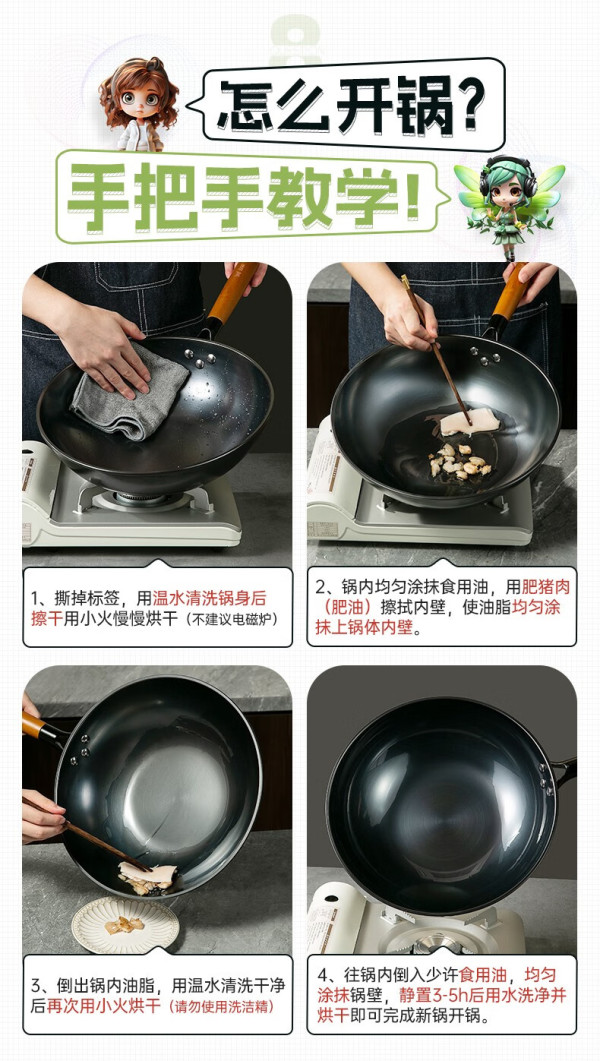 怎么开锅?

手把手教学!

1、撕掉标签，用温水清洗锅身后擦干用小火慢慢烘干（不建议电磁炉）

2、锅内均匀涂抹食用油，用肥猪肉（肥油）擦拭内壁，使油脂均匀涂抹上锅体内壁。

3、倒出锅内油脂，用温水清洗干净后再次用小火烘干（请勿使用洗洁精）

4、往锅内倒入少许食用油，均匀涂抹锅壁，静置3-5h后用水洗净并烘干即可完成新锅开锅。