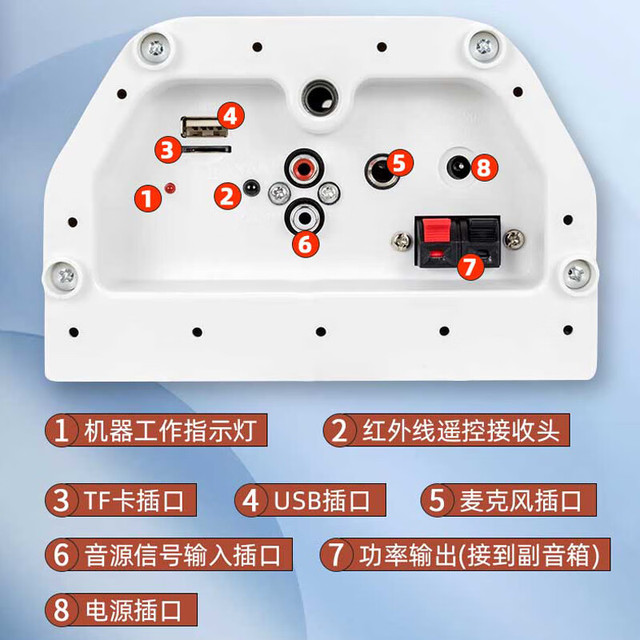 4
3
5
8
1
2
6
7

1 机器工作指示灯
2 红外线遥控接收头
3 TF卡插口
4 USB插口
5 麦克风插口
6 音源信号输入插口
7 功率输出(接到副音箱)
8 电源插口