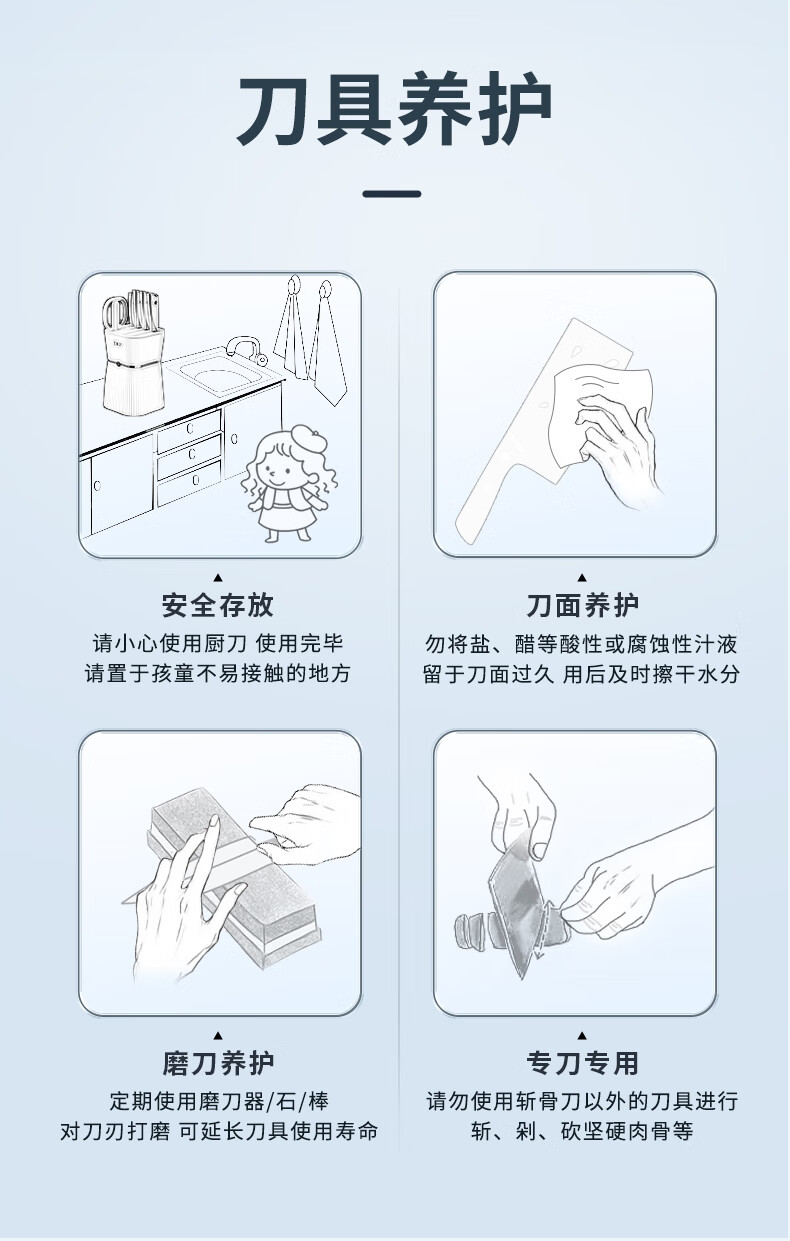 刀具养护

安全存放
请小心使用厨刀 使用完毕
请置于孩童不易接触的地方

刀面养护
勿将盐、醋等酸性或腐蚀性汁液
留于刀面过久 用后及时擦干水分

磨刀养护
定期使用磨刀器/石/棒
对刀刃打磨 可延长刀具使用寿命

专刀专用
请勿使用斩骨刀以外的刀具进行
斩、剁、砍坚硬肉骨等