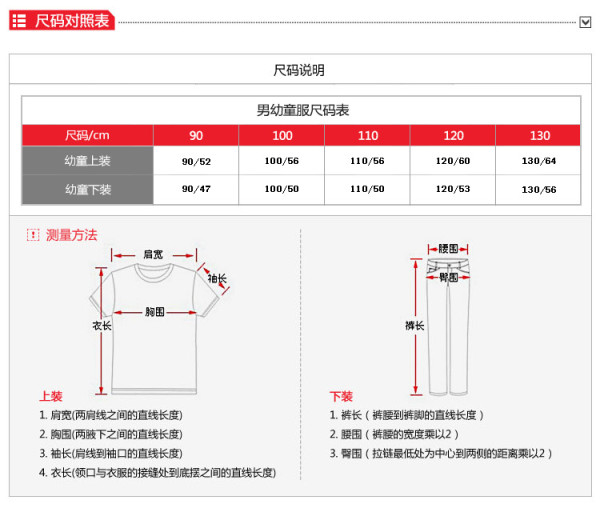 尺码对照表

尺码说明

男幼童服尺码表

| 尺码/cm | 90 | 100 | 110 | 120 | 130 |
|---|---|---|---|---|---|
| 幼童上装 | 90/52 | 100/56 | 110/56 | 120/60 | 130/64 |
| 幼童下装 | 90/47 | 100/50 | 110/50 | 120/53 | 130/56 |

测量方法

肩宽
袖长
胸围
衣长

上装
1. 肩宽(两肩线之间的直线长度)
2. 胸围(两腋下之间的直线长度)
3. 袖长(肩线到袖口的直线长度)
4. 衣长(领口与衣服的接缝处到底摆之间的直线长度)

腰围
臀围
裤长

下装
1. 裤长（裤腰到裤脚的直线长度）
2. 腰围（裤腰的宽度乘以2）
3. 臀围（拉链最低处为中心到两侧的距离乘以2）