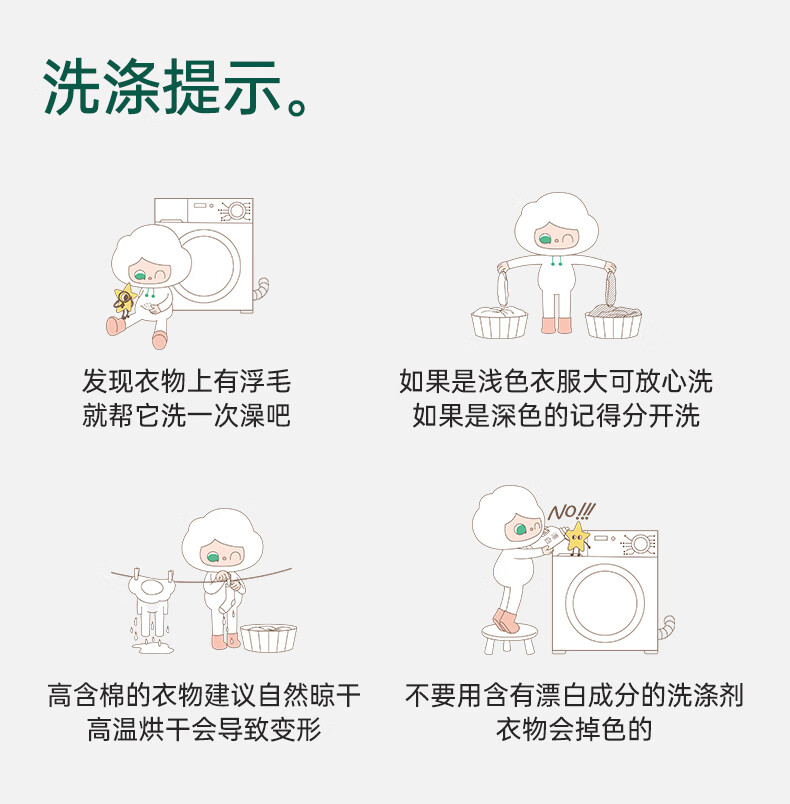 洗涤提示。

发现衣物上有浮毛
就帮它洗一次澡吧

如果是浅色衣服大可放心洗
如果是深色的记得分开洗

高含棉的衣物建议自然晾干
高温烘干会导致变形

NO!!!

不要用含有漂白成分的洗涤剂
衣物会掉色的