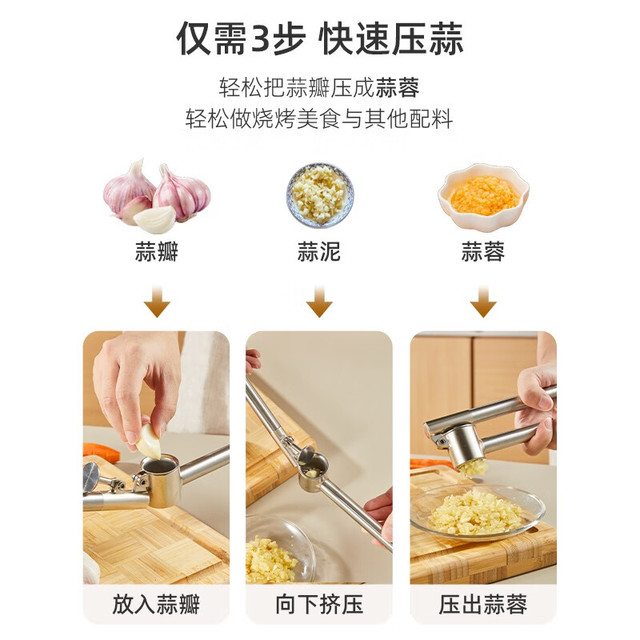 仅需3步 快速压蒜

轻松把蒜瓣压成蒜蓉
轻松做烧烤美食与其他配料

蒜瓣

蒜泥

蒜蓉

放入蒜瓣

向下挤压

压出蒜蓉