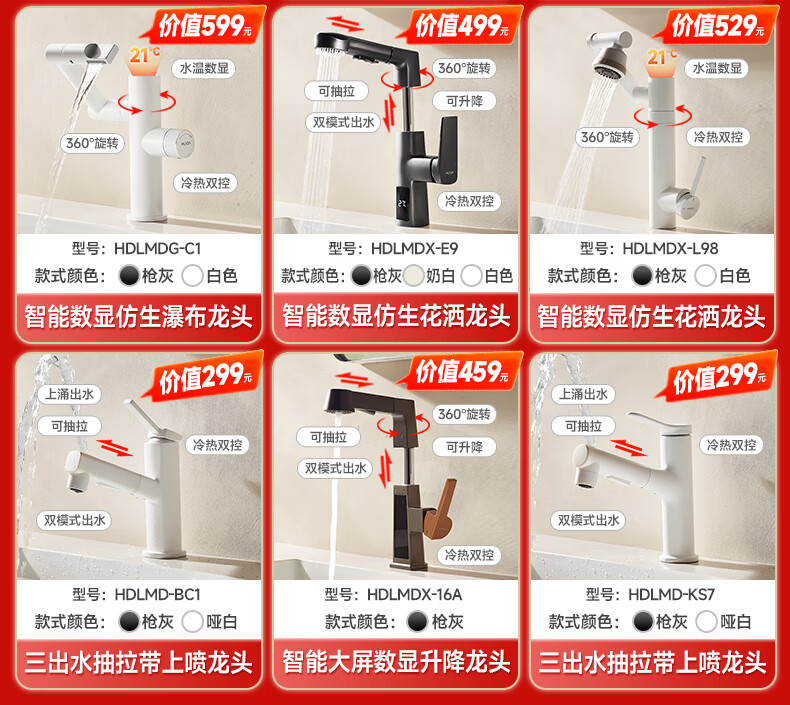 价值599元
21°C
水温数显
360°旋转
冷热双控
型号：HDLMDG-C1
款式颜色：枪灰 白色
智能数显仿生瀑布龙头

价值499元
360°旋转
可抽拉
可升降
双模式出水
冷热双控
型号：HDLMDX-E9
款式颜色：枪灰 奶白 白色
智能数显仿生花洒龙头

价值529元
21°C
水温数显
360°旋转
冷热双控
型号：HDLMDX-L98
款式颜色：枪灰 白色
智能数显仿生花洒龙头

价值299元
上涌出水
可抽拉
冷热双控
双模式出水
型号：HDLMD-BC1
款式颜色：枪灰 哑白
三出水抽拉带上喷龙头

价值459元
360°旋转
可抽拉
可升降
双模式出水
冷热双控
型号：HDLMDX-16A
款式颜色：枪灰
智能大屏数显升降龙头

价值299元
上涌出水
可抽拉
冷热双控
双模式出水
型号：HDLMD-KS7
款式颜色：枪灰 哑白
三出水抽拉带上喷龙头