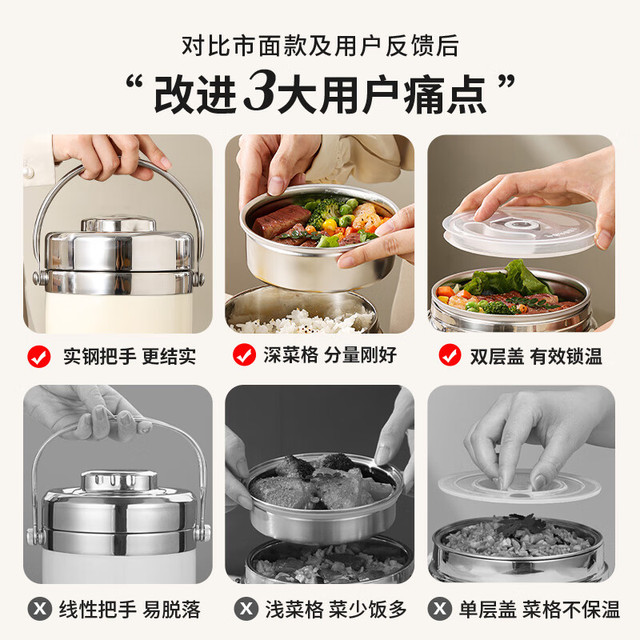 对比市面款及用户反馈后

“改进3大用户痛点”

实钢把手 更结实

深菜格 分量刚好

双层盖 有效锁温

线性把手 易脱落

浅菜格 菜少饭多

单层盖 菜格不保温