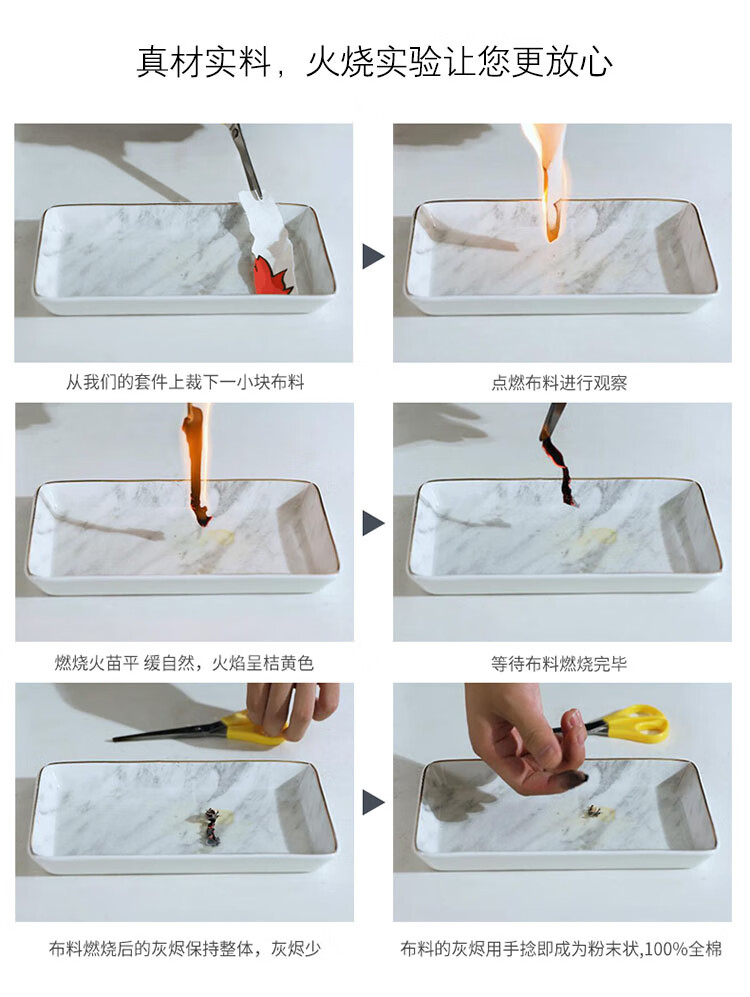 真材实料，火烧实验让您更放心

从我们的套件上裁下一小块布料

点燃布料进行观察

燃烧火苗平 缓自然，火焰呈桔黄色

等待布料燃烧完毕

布料燃烧后的灰烬保持整体，灰烬少

布料的灰烬用手捻即成为粉末状,100%全棉