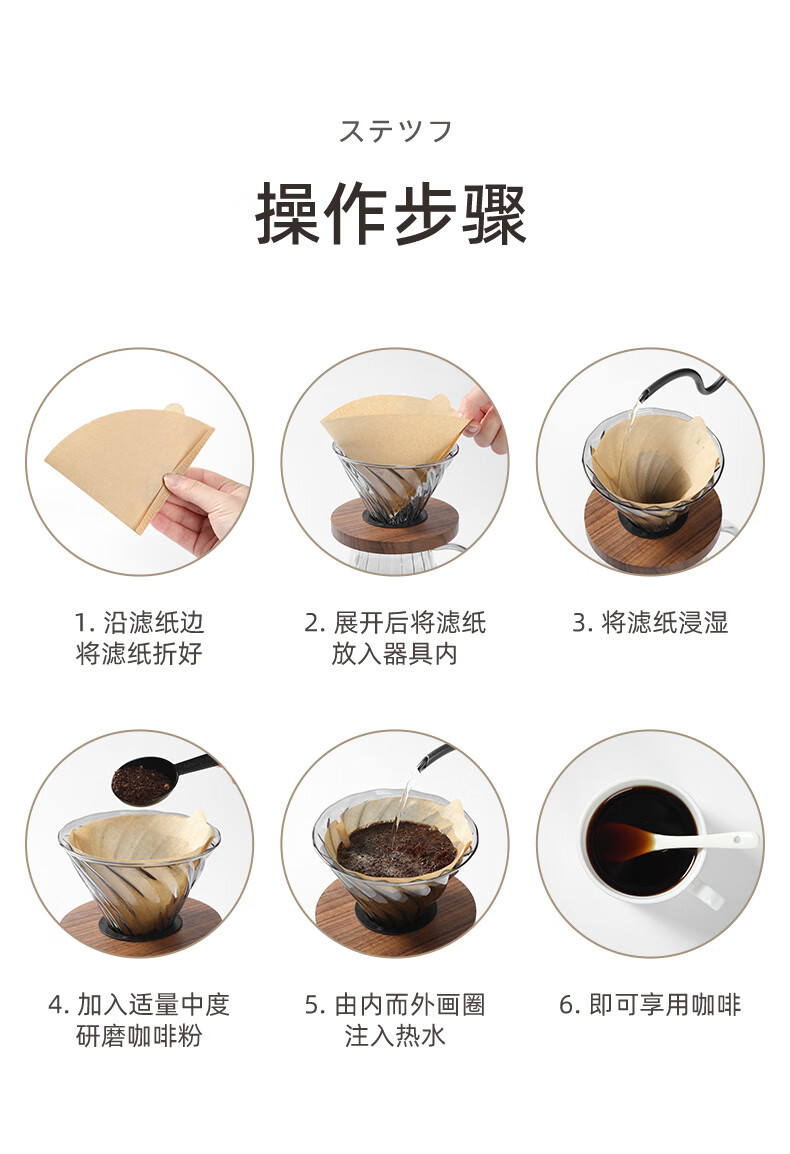 ステツフ

操作步骤

1. 沿滤纸边
将滤纸折好

2. 展开后将滤纸
放入器具内

3. 将滤纸浸湿

4. 加入适量中度
研磨咖啡粉

5. 由内而外画圈
注入热水

6. 即可享用咖啡