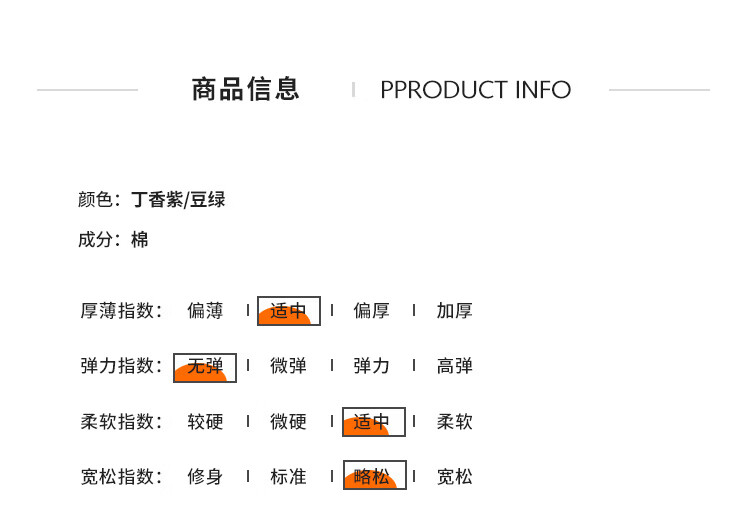 商品信息 PPRODUCT INFO

颜色：丁香紫/豆绿

成分：棉

厚薄指数： 偏薄 | 适中 | 偏厚 | 加厚

弹力指数： 无弹 | 微弹 | 弹力 | 高弹

柔软指数： 较硬 | 微硬 | 适中 | 柔软

宽松指数： 修身 | 标准 | 略松 | 宽松