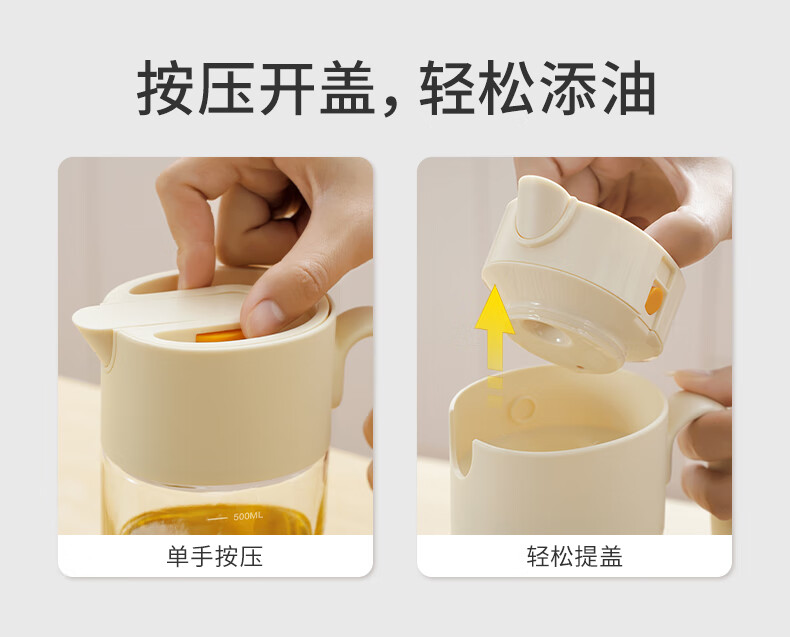 按压开盖，轻松添油

500ML

单手按压

轻松提盖