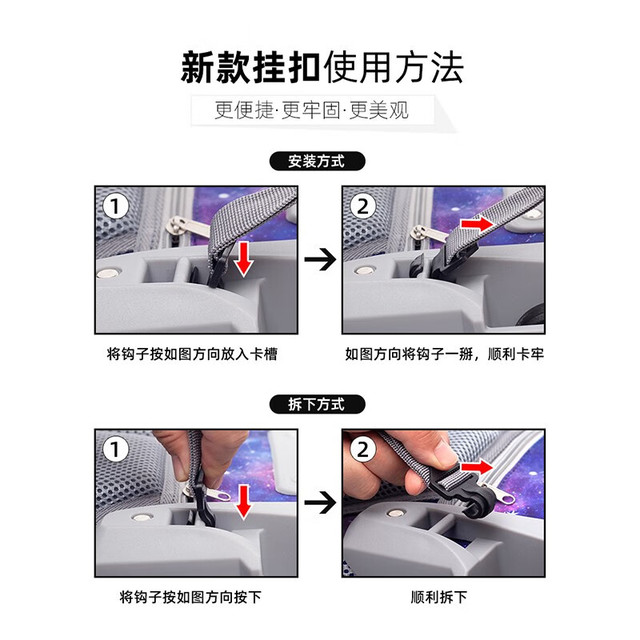 新款挂扣使用方法

更便捷·更牢固·更美观

安装方式

1

2

将钩子按如图方向放入卡槽

如图方向将钩子一掰，顺利卡牢

拆下方式

1

2

将钩子按如图方向按下

顺利拆下