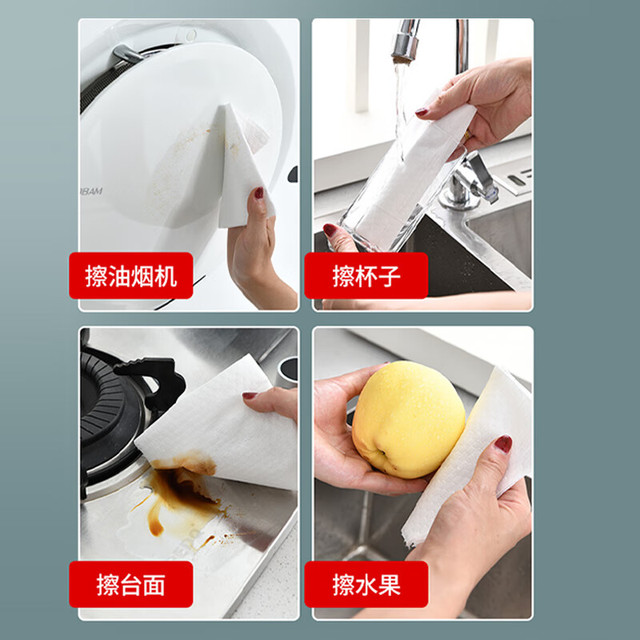 擦油烟机

擦杯子

擦台面

擦水果