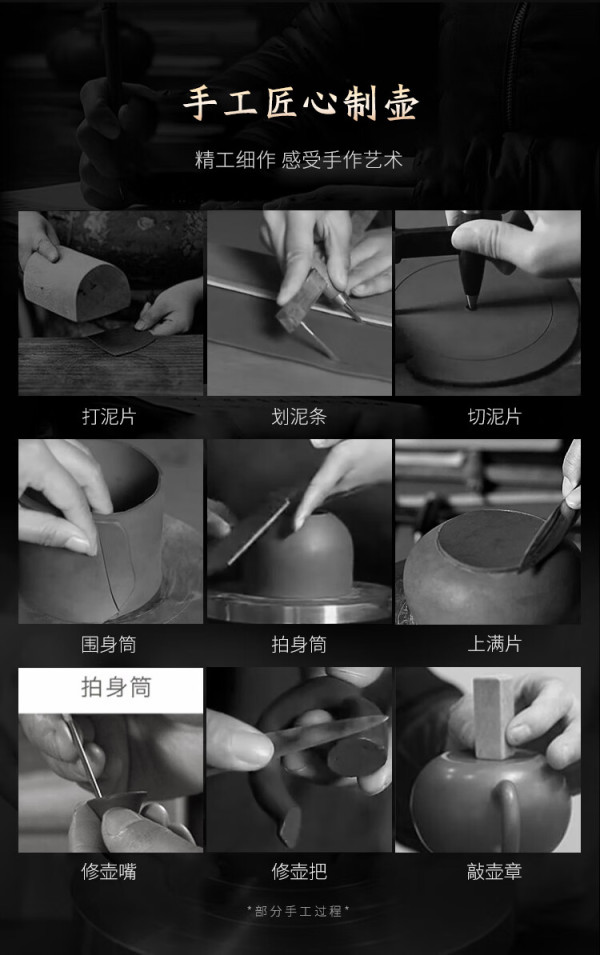 手工匠心制壶

精工细作 感受手作艺术

打泥片

划泥条

切泥片

围身筒

拍身筒

上满片

拍身筒

修壶嘴

修壶把

敲壶章

*部分手工过程*