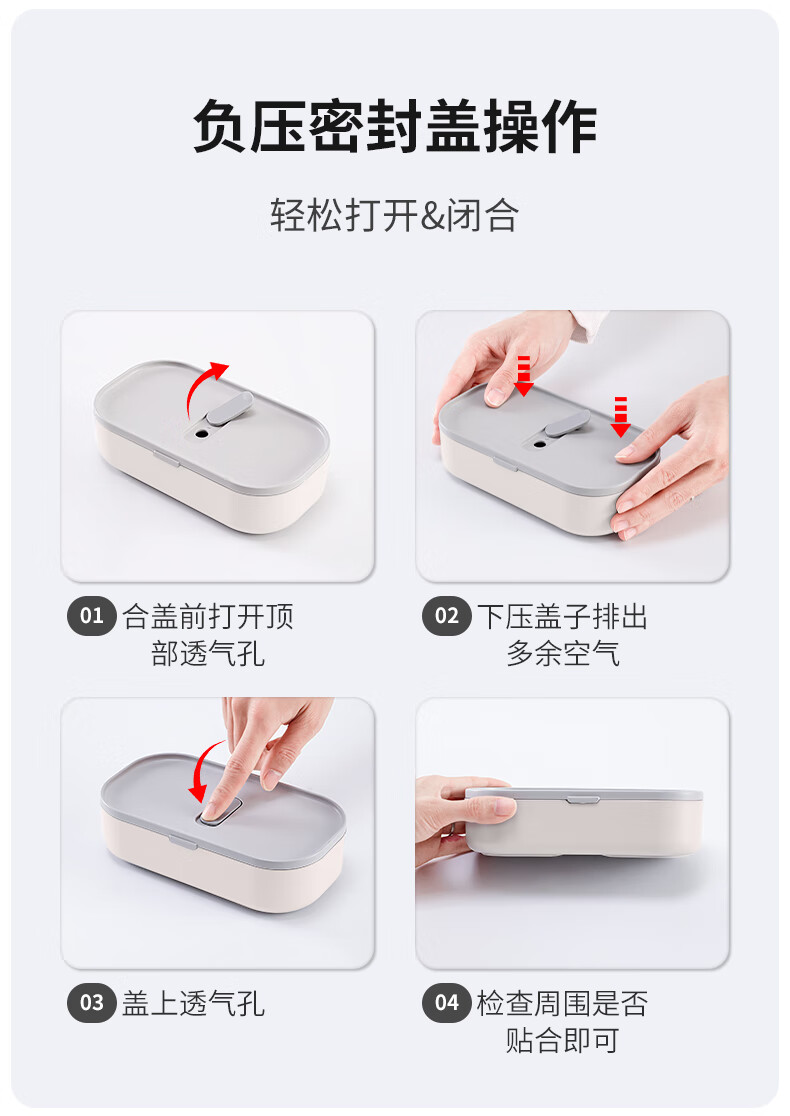 负压密封盖操作

轻松打开&闭合

01 合盖前打开顶部透气孔

02 下压盖子排出多余空气

03 盖上透气孔

04 检查周围是否贴合即可