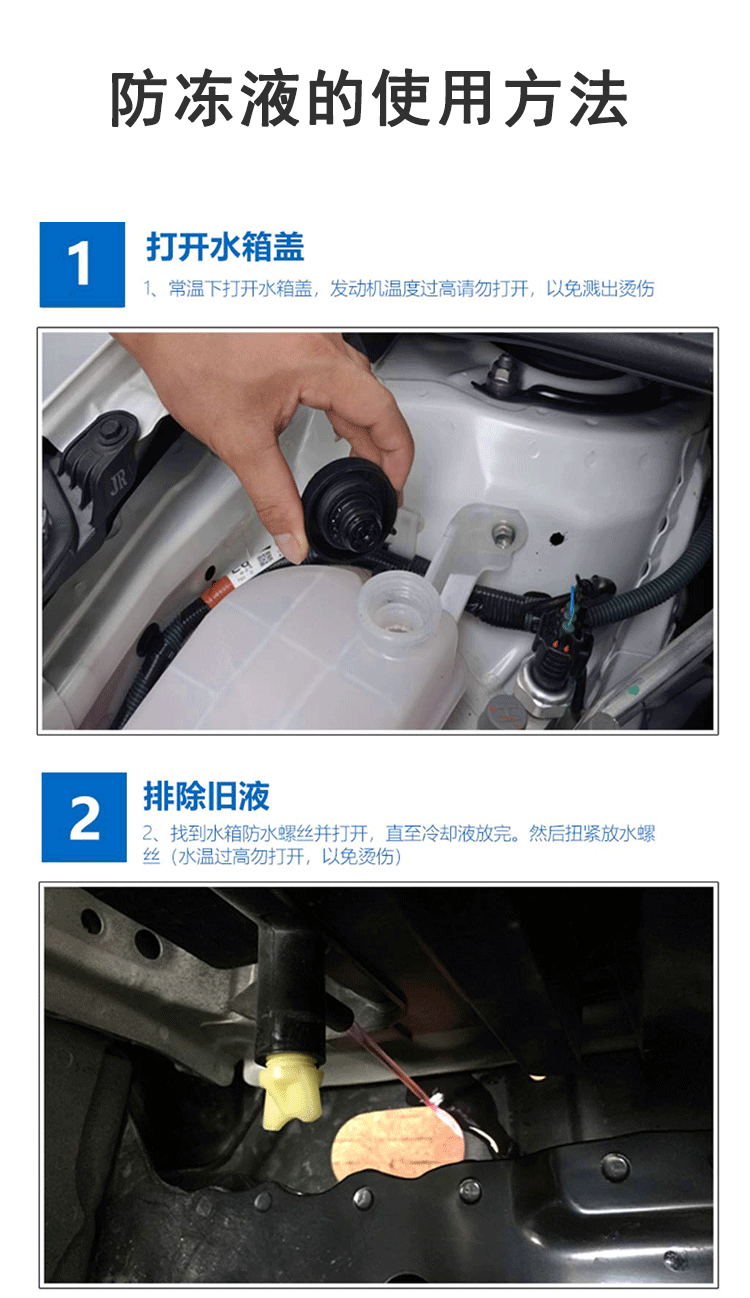 防冻液的使用方法

1

打开水箱盖

1、常温下打开水箱盖，发动机温度过高请勿打开，以免溅出烫伤

2

排除旧液

2、找到水箱防水螺丝并打开，直至冷却液放完。然后扭紧放水螺丝（水温过高勿打开，以免烫伤）