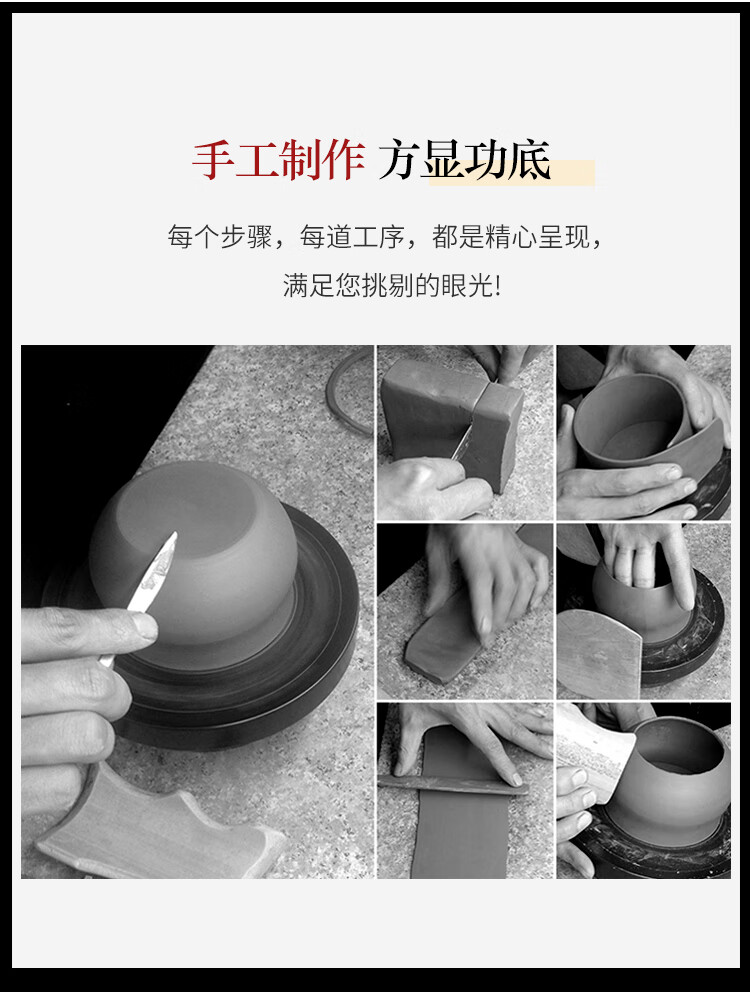 手工制作 方显功底

每个步骤，每道工序，都是精心呈现，

满足您挑剔的眼光!