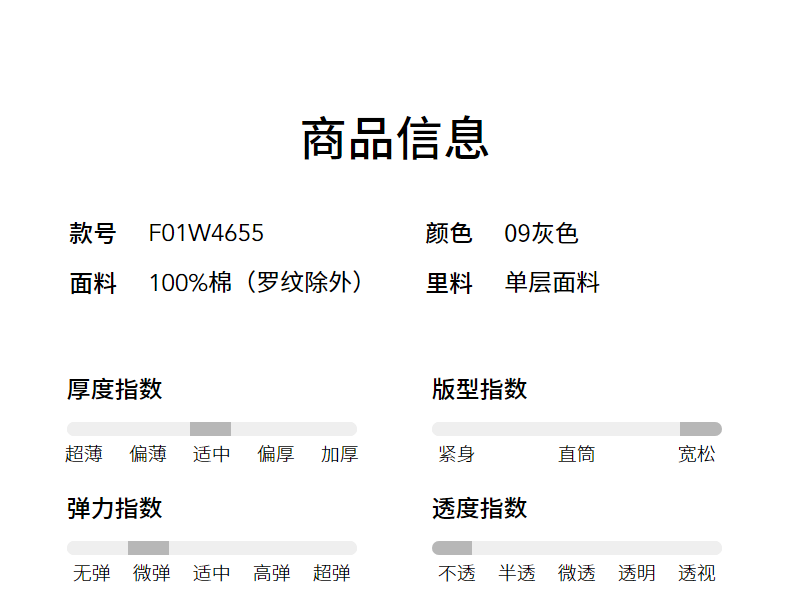 商品信息

款号 F01W4655

面料 100%棉（罗纹除外）

颜色 09灰色

里料 单层面料

厚度指数

超薄 偏薄 适中 偏厚 加厚

弹力指数

无弹 微弹 适中 高弹 超弹

版型指数

紧身 直筒 宽松

透度指数

不透 半透 微透 透明 透视