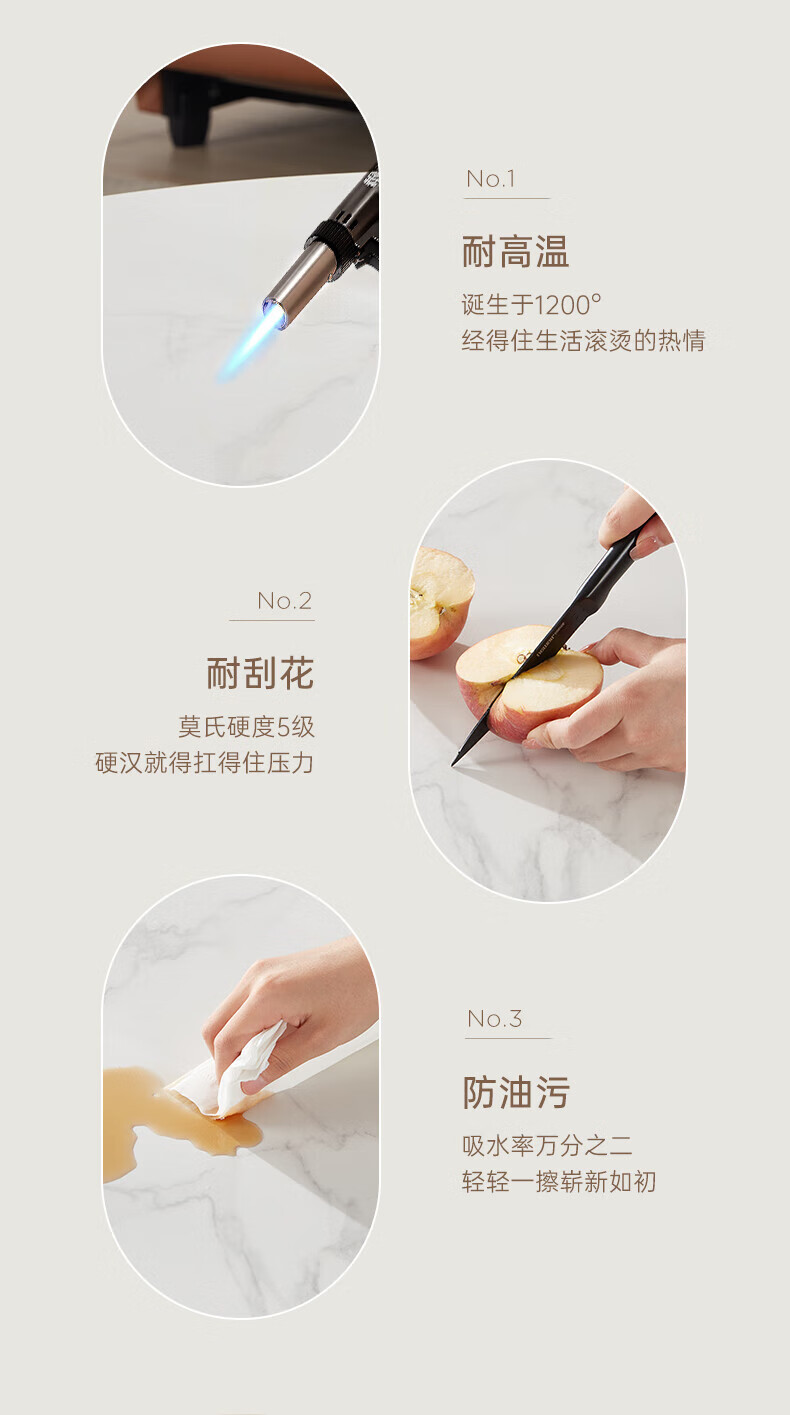 No.1

耐高温

诞生于1200°
经得住生活滚烫的热情

No.2

耐刮花

莫氏硬度5级
硬汉就得扛得住压力

No.3

防油污

吸水率万分之二
轻轻一擦崭新如初