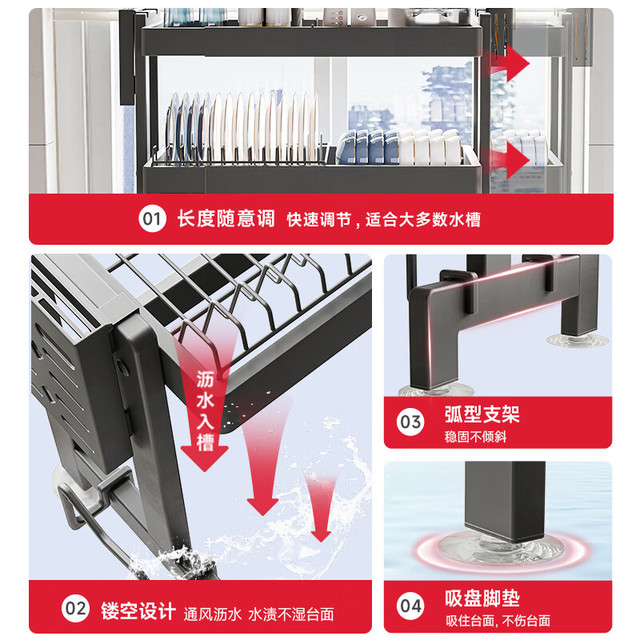 01 长度随意调 快速调节，适合大多数水槽

沥水入槽

02 镂空设计 通风沥水 水渍不湿台面

03 弧型支架
稳固不倾斜

04 吸盘脚垫
吸住台面，不伤台面