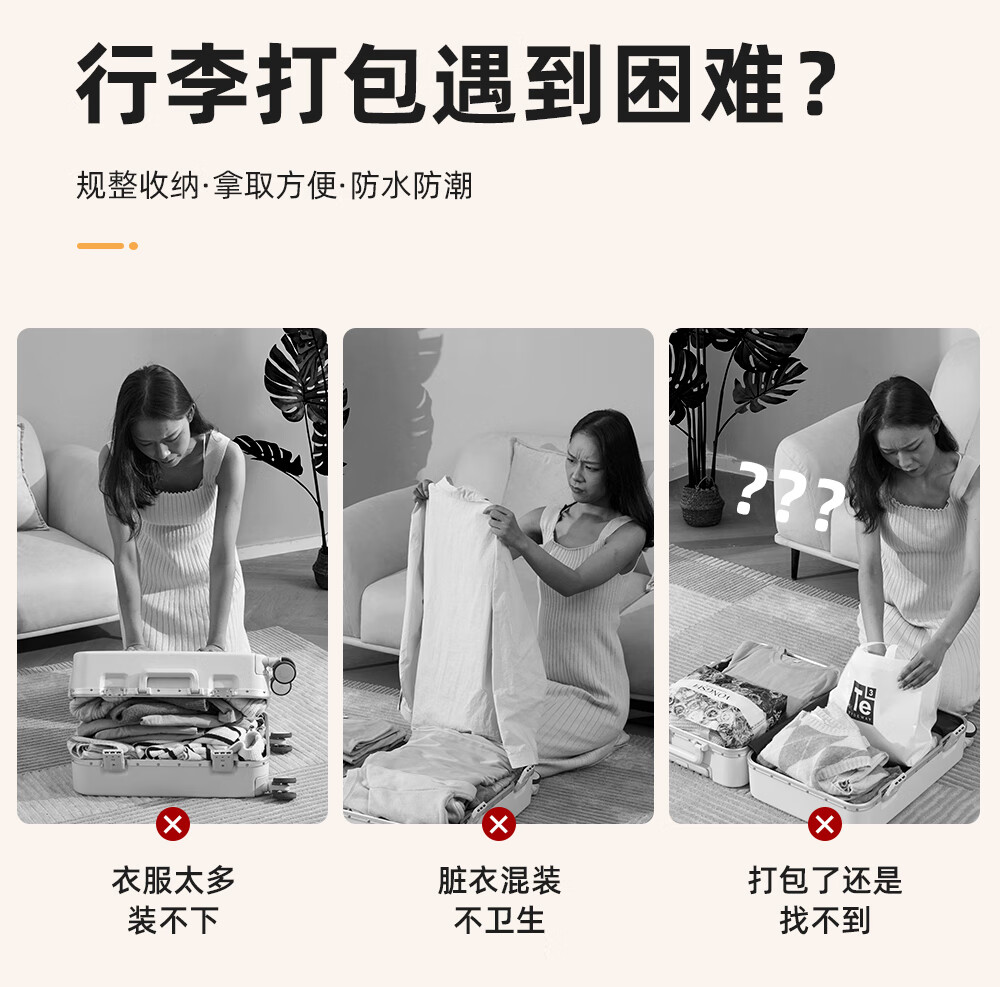 行李打包遇到困难？

规整收纳·拿取方便·防水防潮

???

Te

衣服太多
装不下

脏衣混装
不卫生

打包了还是
找不到