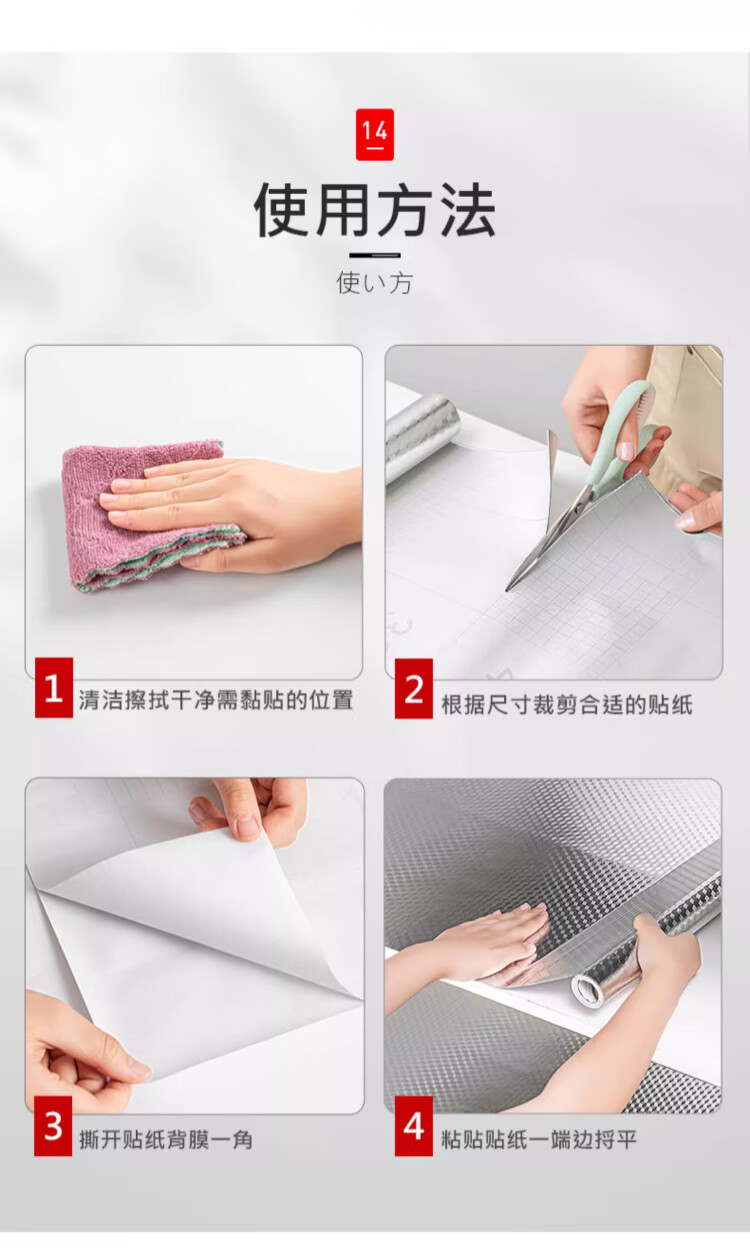 14

使用方法

使い方

1 清洁擦拭干净需黏贴的位置

2 根据尺寸裁剪合适的贴纸

3 撕开贴纸背膜一角

4 粘贴贴纸一端边捋平