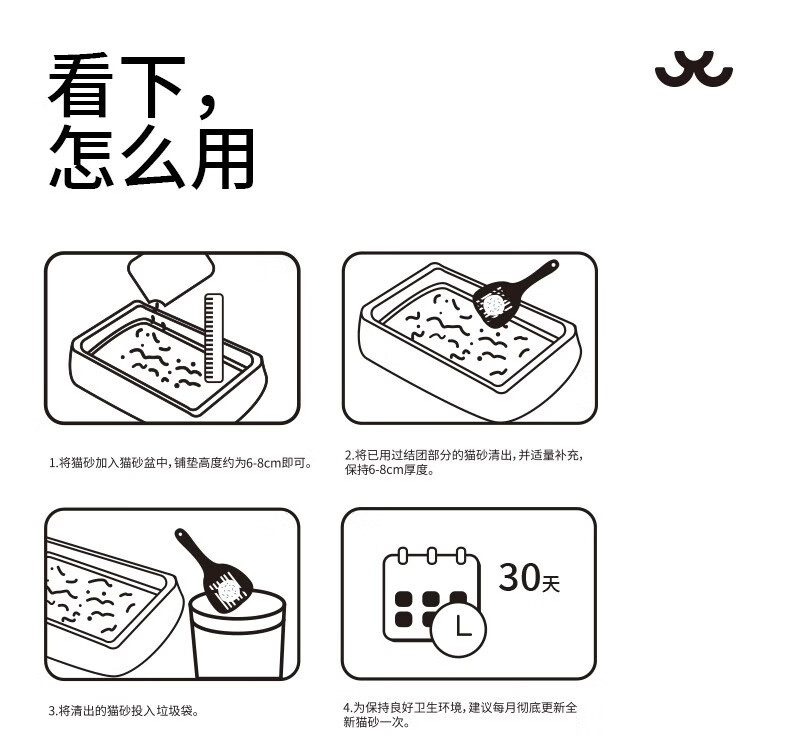 看下，
怎么用

1.将猫砂加入猫砂盆中，铺垫高度约为6-8cm即可。

2.将已用过结团部分的猫砂清出，并适量补充，保持6-8cm厚度。

3.将清出的猫砂投入垃圾袋。

30天

4.为保持良好卫生环境，建议每月彻底更新全新猫砂一次。