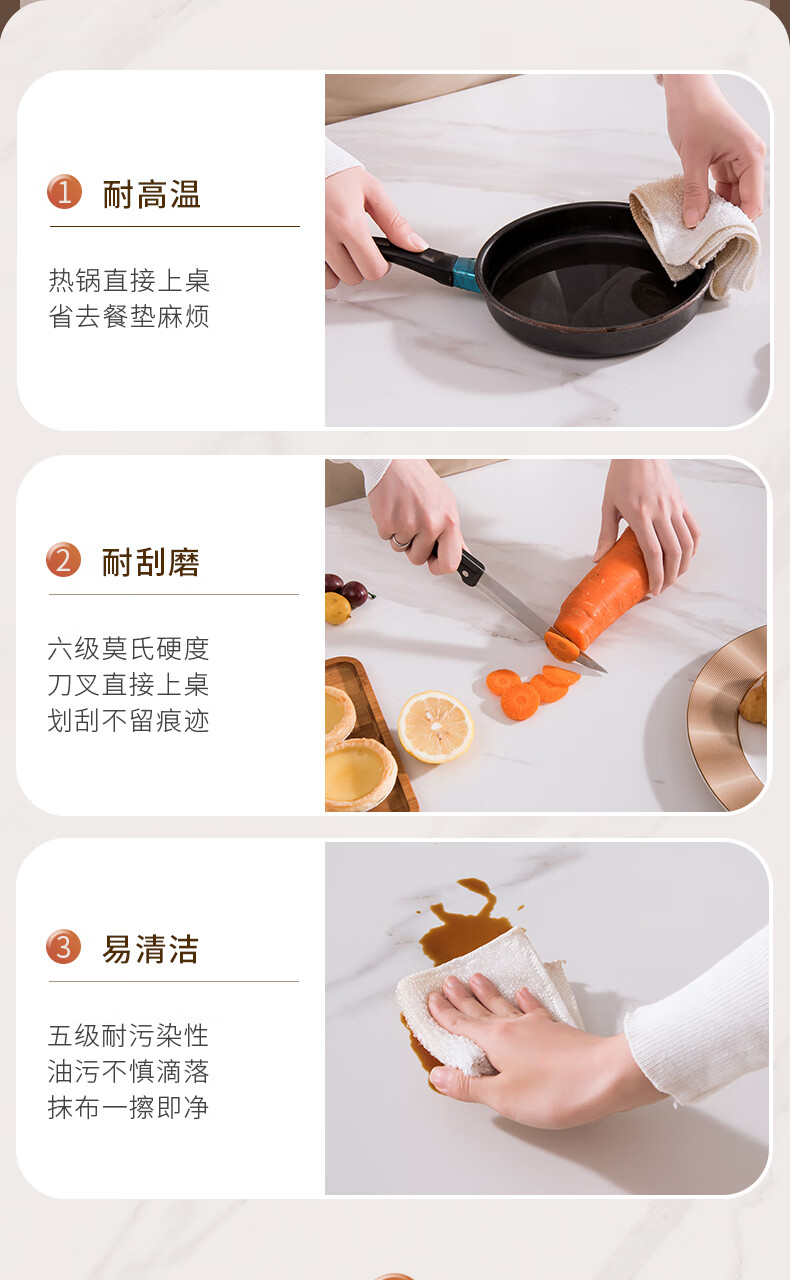 1 耐高温

热锅直接上桌
省去餐垫麻烦

2 耐刮磨

六级莫氏硬度
刀叉直接上桌
划刮不留痕迹

3 易清洁

五级耐污染性
油污不慎滴落
抹布一擦即净