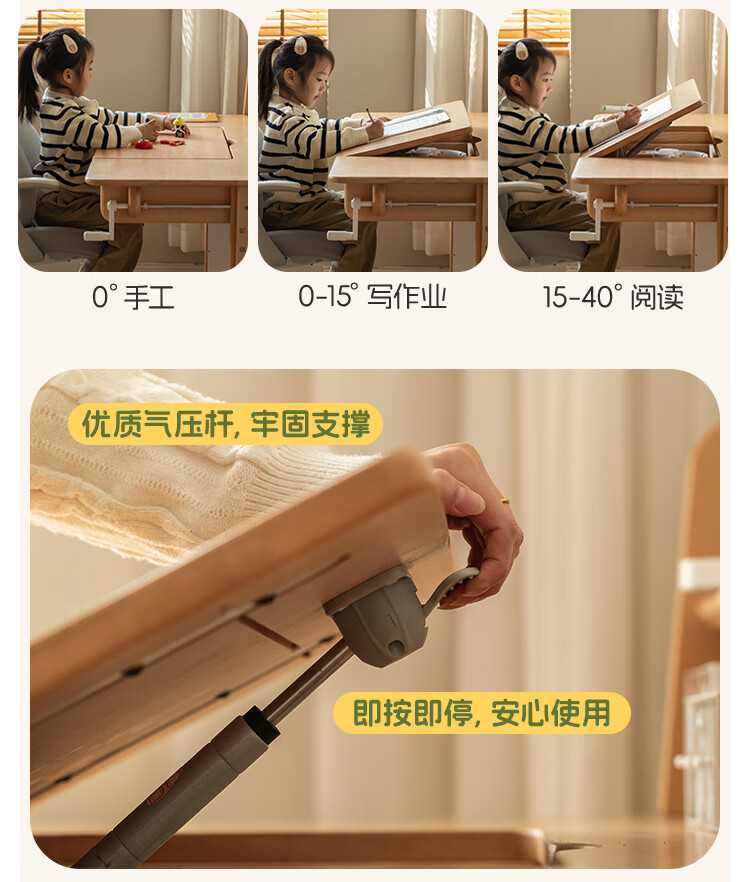 0° 手工

0-15° 写作业

15-40° 阅读

优质气压杆, 牢固支撑

即按即停, 安心使用