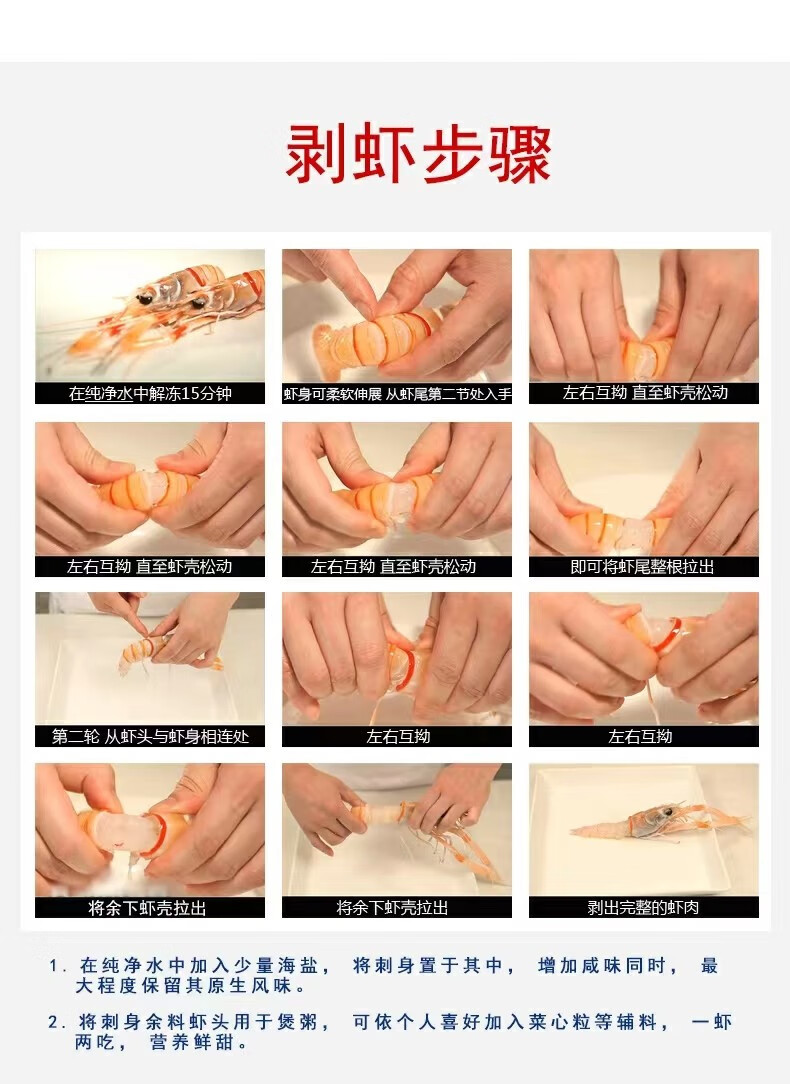 剥虾步骤

在纯净水中解冻15分钟

虾身可柔软伸展 从虾尾第二节处入手

左右互拗 直至虾壳松动

左右互拗 直至虾壳松动

左右互拗 直至虾壳松动

即可将虾尾整根拉出

第二轮 从虾头与虾身相连处

左右互拗

左右互拗

将余下虾壳拉出

将余下虾壳拉出

剥出完整的虾肉

1.在纯净水中加入少量海盐，将刺身置于其中，增加咸味同时，最大程度保留其原生风味。

2.将刺身余料虾头用于煲粥，可依个人喜好加入菜心粒等辅料，一虾两吃，营养鲜甜。