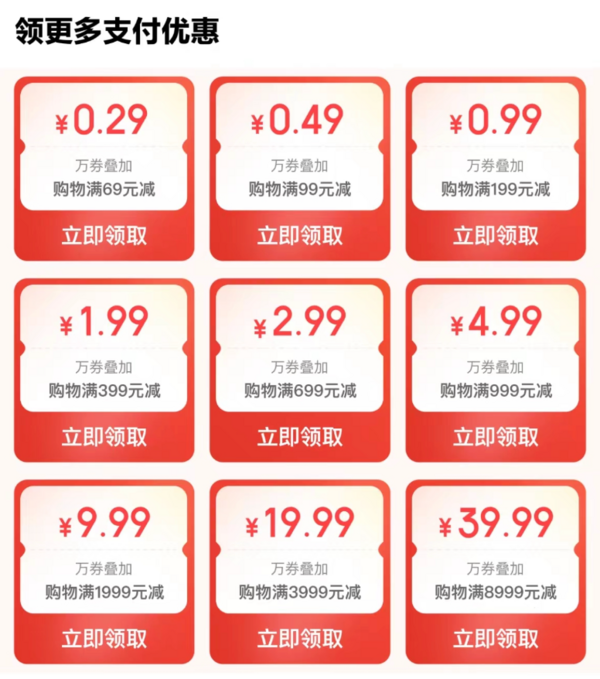 领更多支付优惠

¥0.29
万券叠加
购物满69元减
立即领取

¥0.49
万券叠加
购物满99元减
立即领取

¥0.99
万券叠加
购物满199元减
立即领取

¥1.99
万券叠加
购物满399元减
立即领取

¥2.99
万券叠加
购物满699元减
立即领取

¥4.99
万券叠加
购物满999元减
立即领取

¥9.99
万券叠加
购物满1999元减
立即领取

¥19.99
万券叠加
购物满3999元减
立即领取

¥39.99
万券叠加
购物满8999元减
立即领取