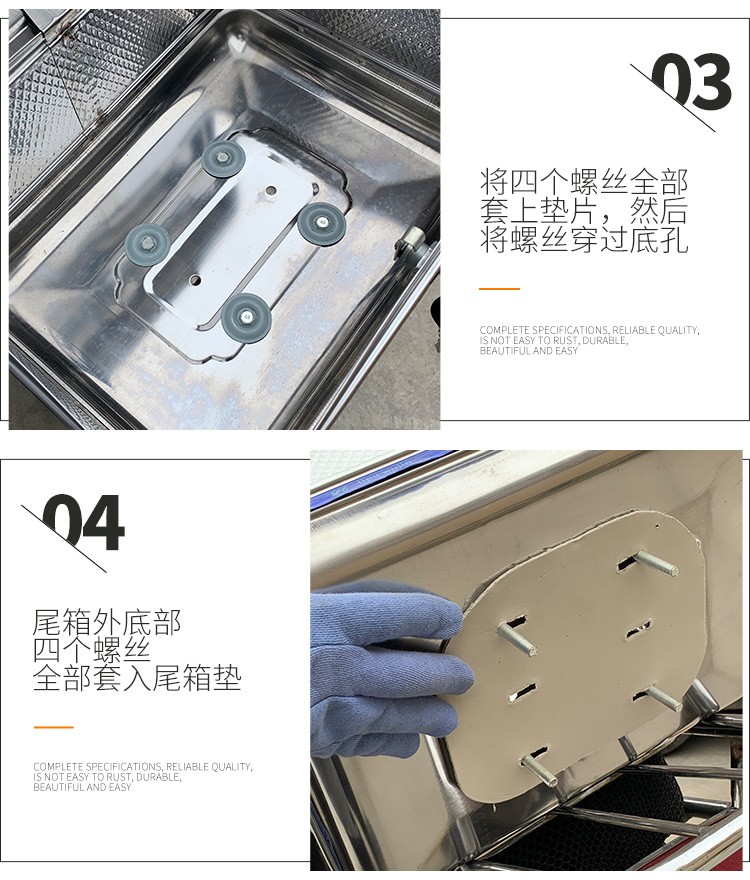 03

将四个螺丝全部
套上垫片，然后
将螺丝穿过底孔

COMPLETE SPECIFICATIONS, RELIABLE QUALITY,
IS NOT EASY TO RUST, DURABLE,
BEAUTIFUL AND EASY

04

尾箱外底部
四个螺丝
全部套入尾箱垫

COMPLETE SPECIFICATIONS, RELIABLE QUALITY,
IS NOT EASY TO RUST, DURABLE,
BEAUTIFUL AND EASY