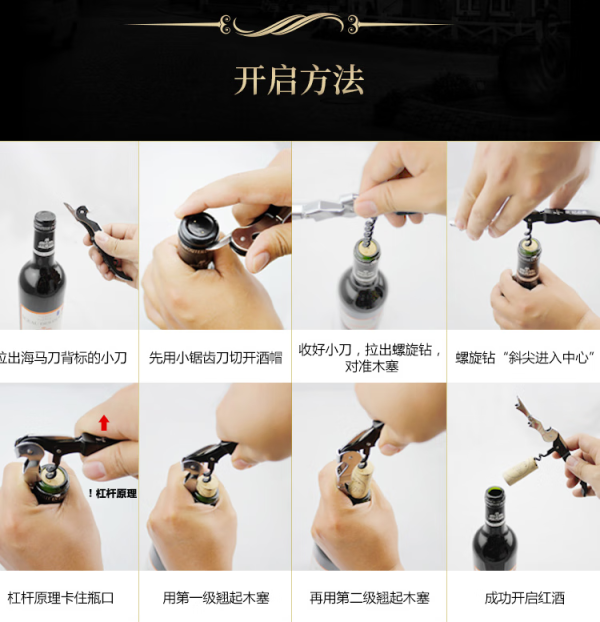 开启方法

拉出海马刀背标的小刀

先用小锯齿刀切开酒帽

收好小刀，拉出螺旋钻，对准木塞

螺旋钻“斜尖进入中心”

！杠杆原理

杠杆原理卡住瓶口

用第一级翘起木塞

再用第二级翘起木塞

成功开启红酒