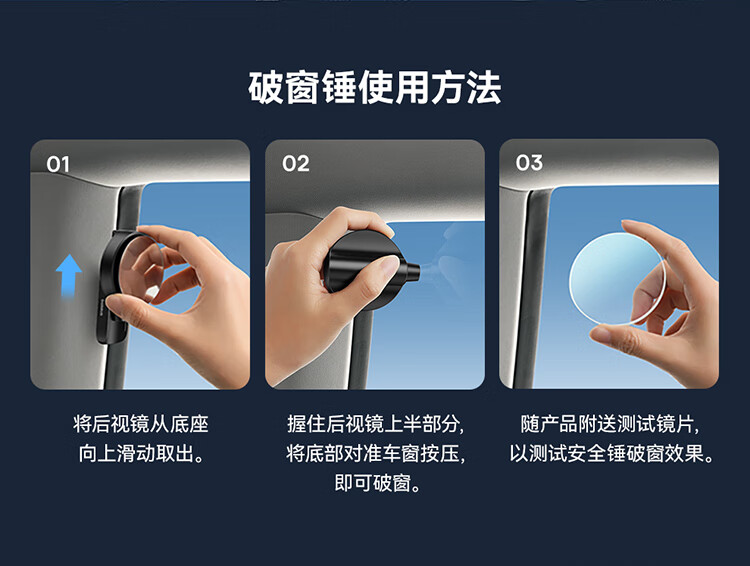 破窗锤使用方法

01

将后视镜从底座向上滑动取出。

02

握住后视镜上半部分，将底部对准车窗按压，即可破窗。

03

随产品附送测试镜片，以测试安全锤破窗效果。