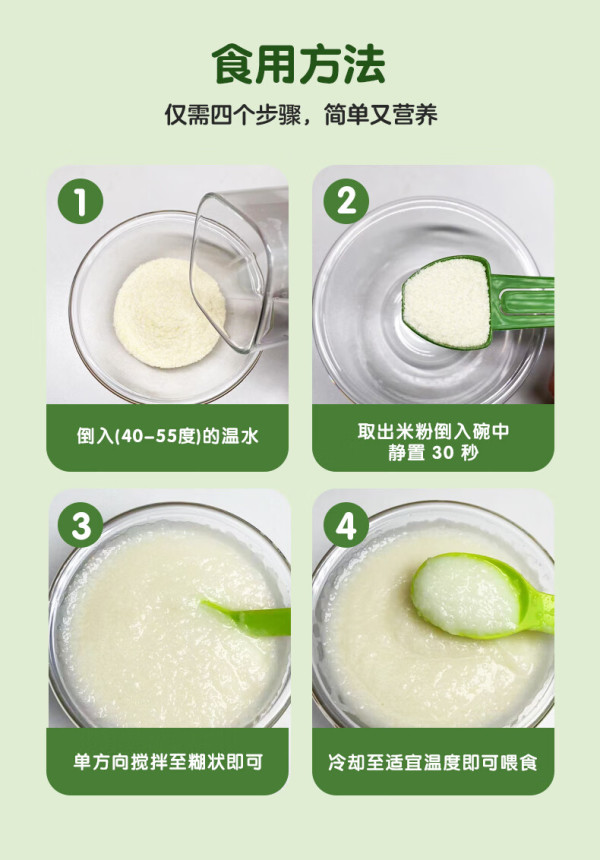 食用方法

仅需四个步骤，简单又营养

1

倒入(40-55度)的温水

2

取出米粉倒入碗中
静置 30 秒

3

单方向搅拌至糊状即可

4

冷却至适宜温度即可喂食