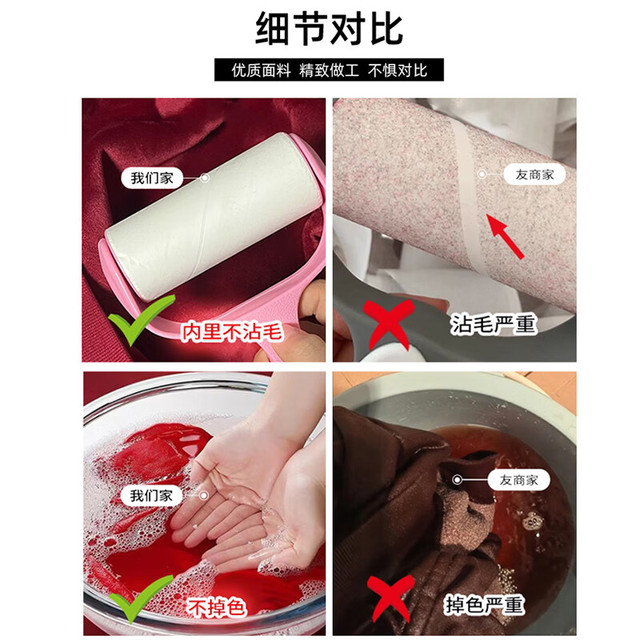 细节对比

优质面料 精致做工 不惧对比

我们家

内里不沾毛

友商家

沾毛严重

我们家

不掉色

友商家

掉色严重