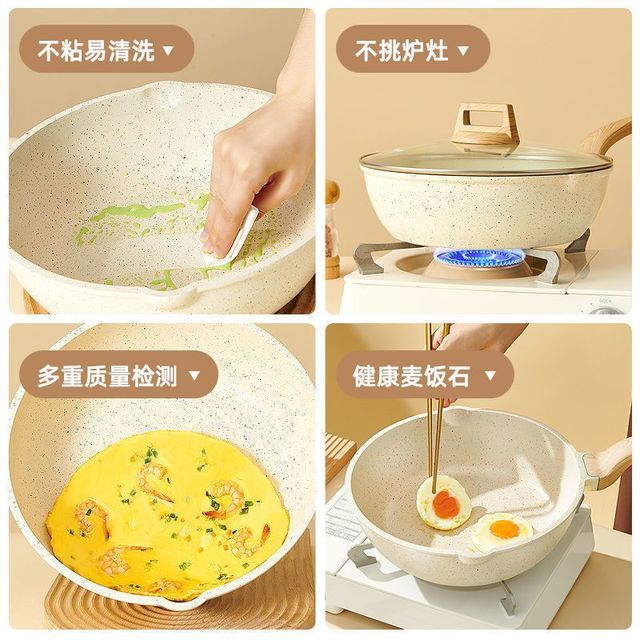 不粘易清洗 ▼

不挑炉灶 ▼

多重质量检测 ▼

健康麦饭石 ▼