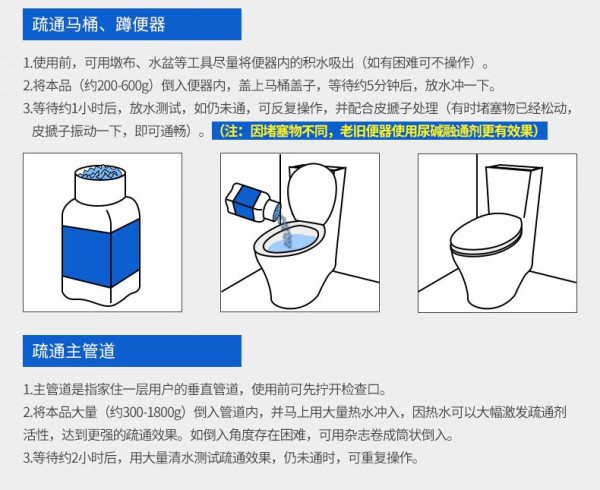 疏通马桶、蹲便器

1.使用前，可用墩布、水盆等工具尽量将便器内的积水吸出（如有困难可不操作）。

2.将本品（约200-600g）倒入便器内，盖上马桶盖子，等待约5分钟后，放水冲一下。

3.等待约1小时后，放水测试，如仍未通，可反复操作，并配合皮搋子处理（有时堵塞物已经松动，皮搋子振动一下，即可通畅）。（注：因堵塞物不同，老旧便器使用尿碱融通剂更有效果）

疏通主管道

1.主管道是指家住一层用户的垂直管道，使用前可先拧开检查口。

2.将本品大量（约300-1800g）倒入管道内，并马上用大量热水冲入，因热水可以大幅激发疏通剂活性，达到更强的疏通效果。如倒入角度存在困难，可用杂志卷成筒状倒入。

3.等待约2小时后，用大量清水测试疏通效果，仍未通时，可重复操作。