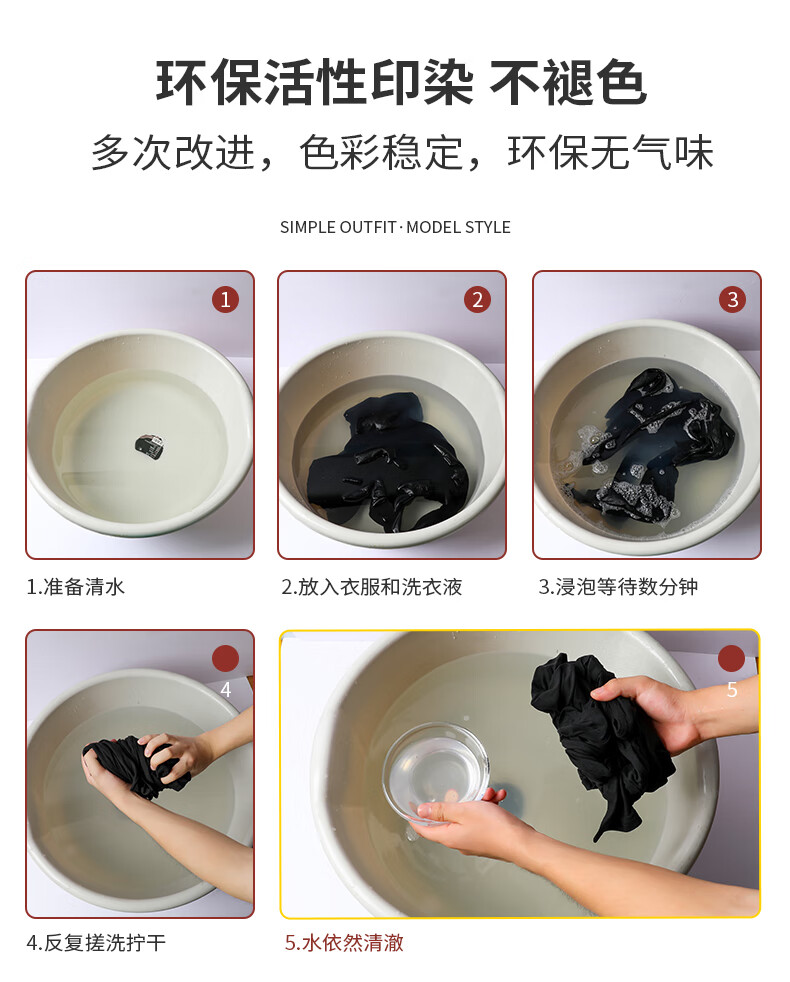 环保活性印染 不褪色

多次改进，色彩稳定，环保无气味

SIMPLE OUTFIT · MODEL STYLE

1

1.准备清水

2

2.放入衣服和洗衣液

3

3.浸泡等待数分钟

4

4.反复搓洗拧干

5

5.水依然清澈