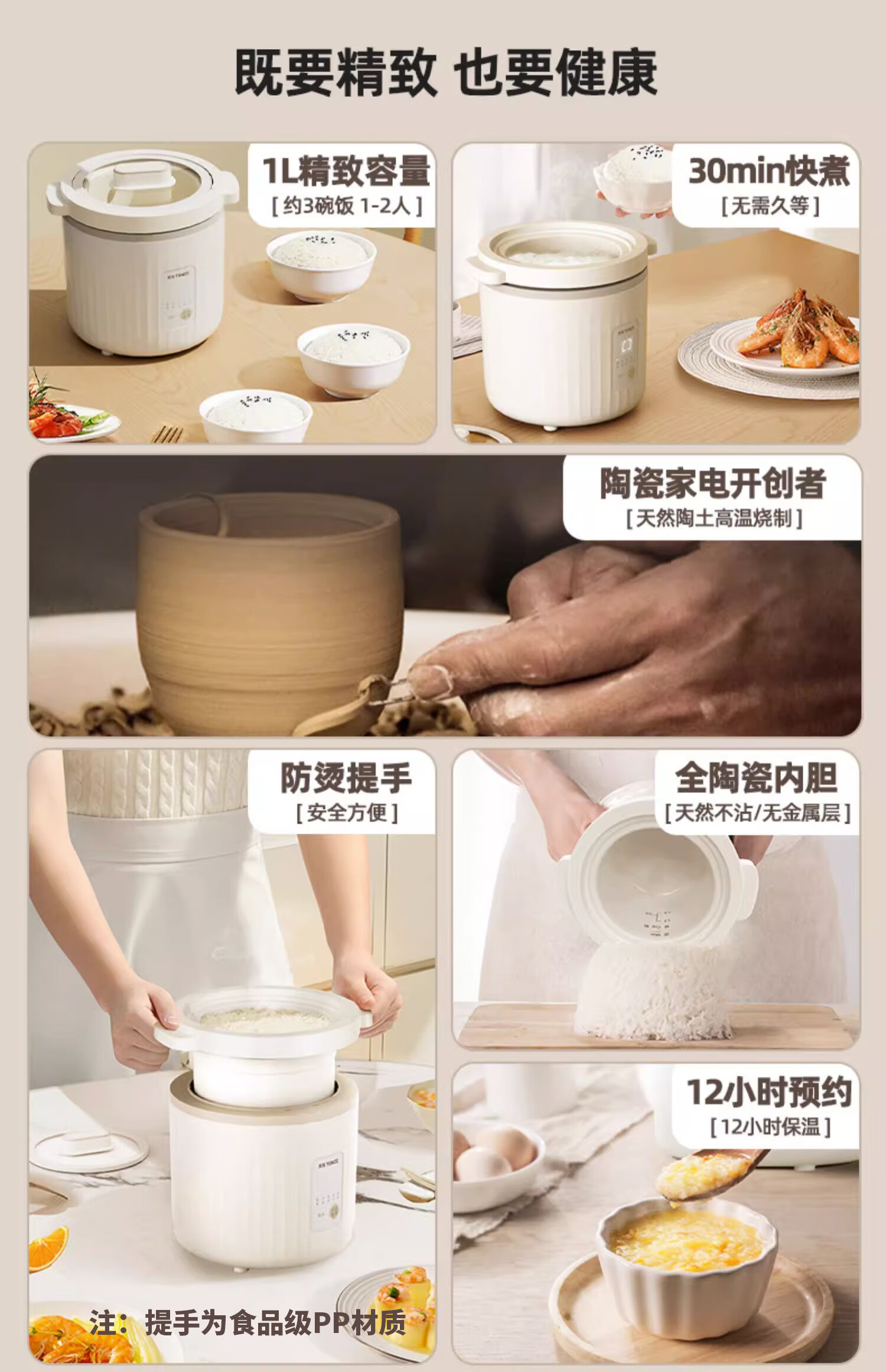 既要精致 也要健康

1L精致容量
[约3碗饭 1-2人]

30min快煮
[无需久等]

陶瓷家电开创者
[天然陶土高温烧制]

防烫提手
[安全方便]

注：提手为食品级PP材质

全陶瓷内胆
[天然不沾/无金属层]

12小时预约
[12小时保温]