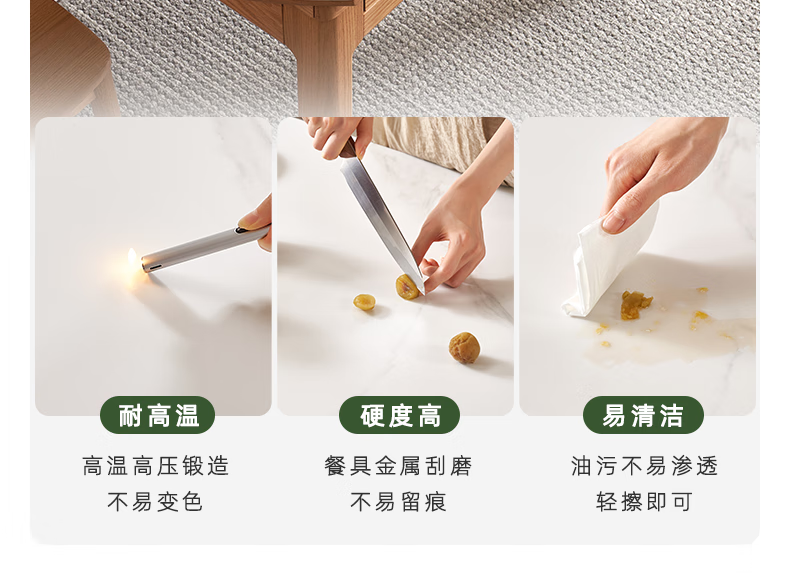 耐高温

高温高压锻造
不易变色

硬度高

餐具金属刮磨
不易留痕

易清洁

油污不易渗透
轻擦即可