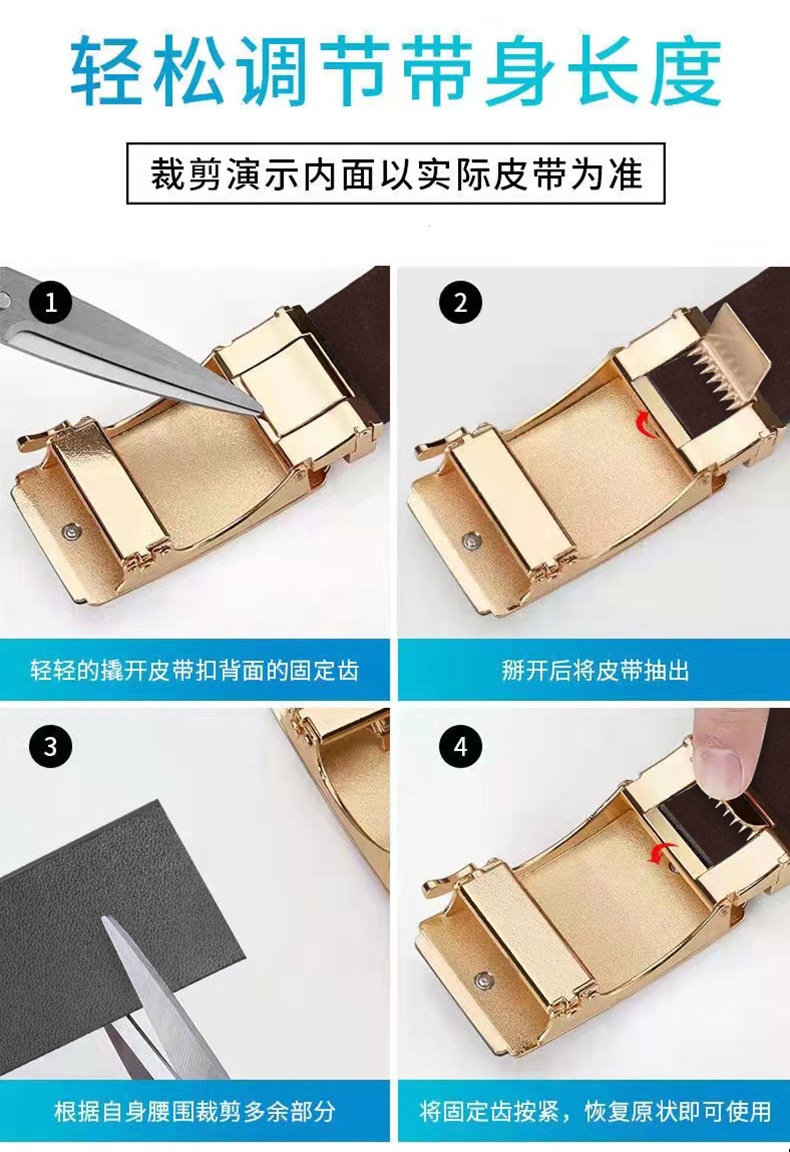 轻松调节带身长度

裁剪演示内面以实际皮带为准

1

轻轻的撬开皮带扣背面的固定齿

2

掰开后将皮带抽出

3

根据自身腰围裁剪多余部分

4

将固定齿按紧，恢复原状即可使用