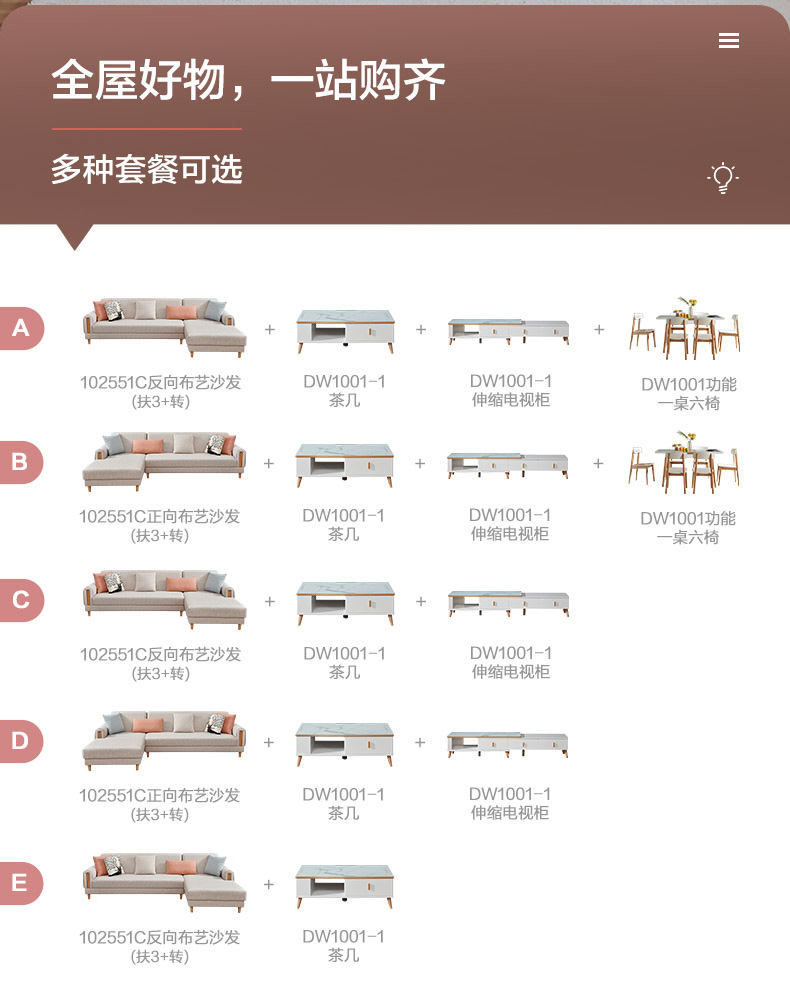 全屋好物，一站购齐

多种套餐可选

A
102551C反向布艺沙发 (扶3+转) + DW1001-1 茶几 + DW1001-1 伸缩电视柜 + DW1001功能 一桌六椅

B
102551C正向布艺沙发 (扶3+转) + DW1001-1 茶几 + DW1001-1 伸缩电视柜 + DW1001功能 一桌六椅

C
102551C反向布艺沙发 (扶3+转) + DW1001-1 茶几 + DW1001-1 伸缩电视柜

D
102551C正向布艺沙发 (扶3+转) + DW1001-1 茶几 + DW1001-1 伸缩电视柜

E
102551C反向布艺沙发 (扶3+转) + DW1001-1 茶几