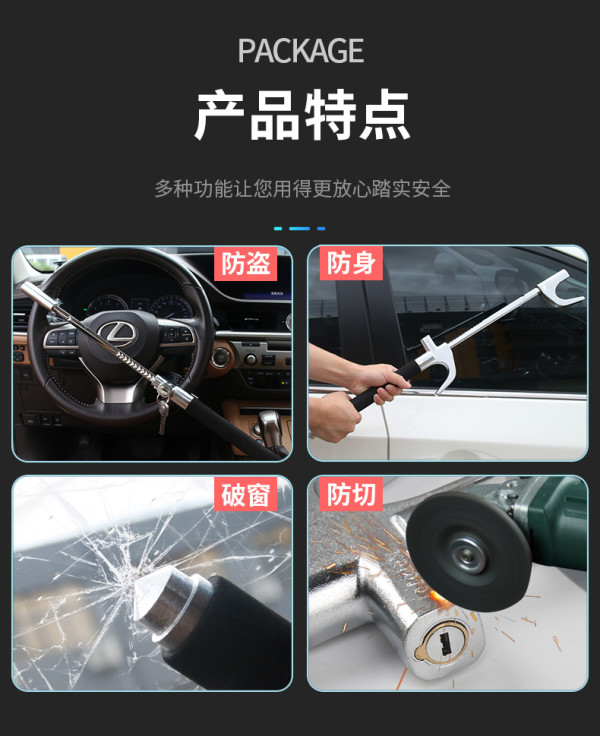 PACKAGE

产品特点

多种功能让您用得更放心踏实安全

防盗

防身

破窗

防切