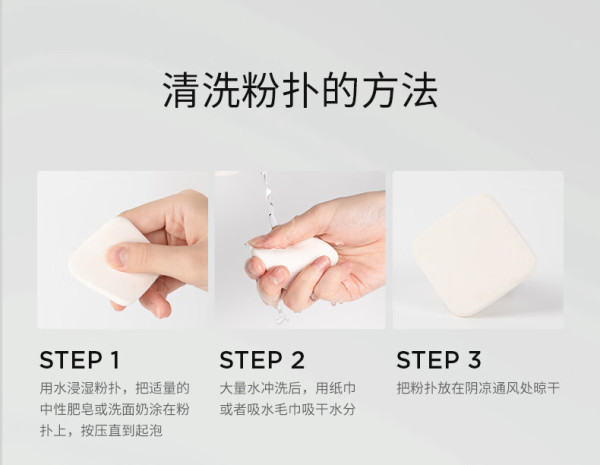 清洗粉扑的方法

STEP 1
用水浸湿粉扑，把适量的中性肥皂或洗面奶涂在粉扑上，按压直到起泡

STEP 2
大量水冲洗后，用纸巾或者吸水毛巾吸干水分

STEP 3
把粉扑放在阴凉通风处晾干