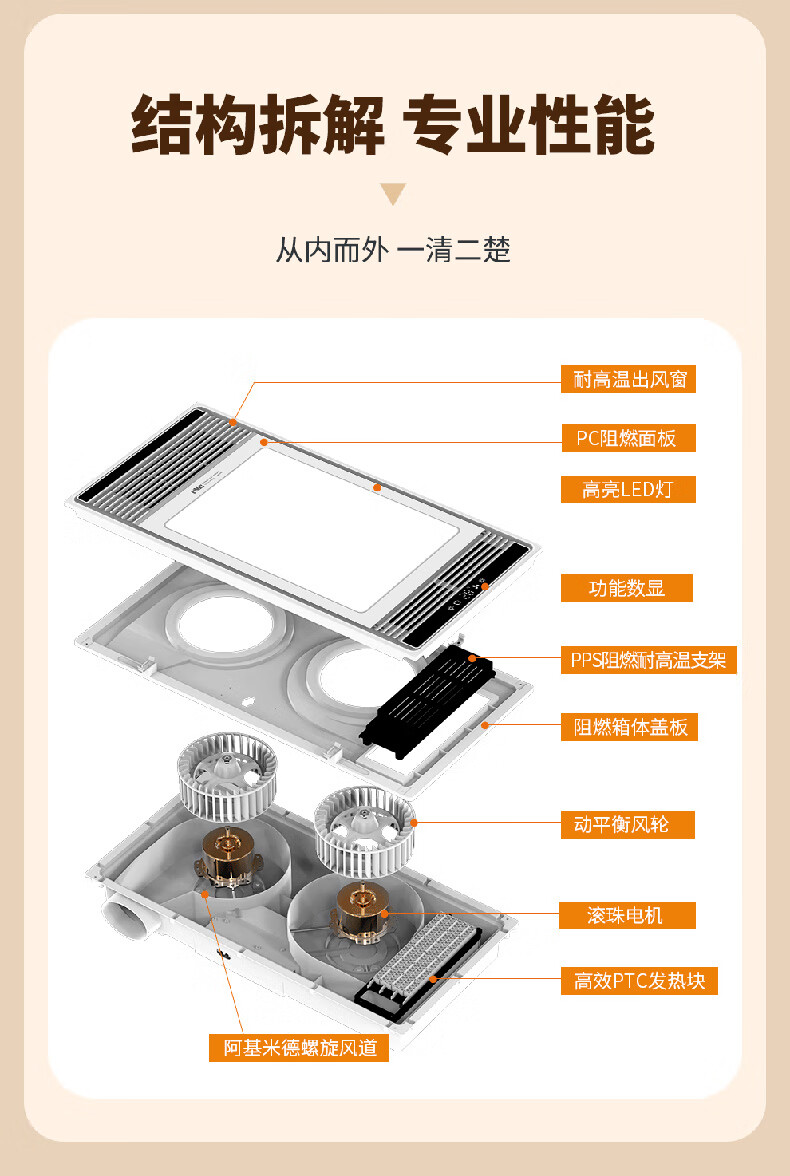 结构拆解 专业性能

从内而外 一清二楚

耐高温出风窗

PC阻燃面板

高亮LED灯

功能数显

PPS阻燃耐高温支架

阻燃箱体盖板

动平衡风轮

滚珠电机

高效PTC发热块

阿基米德螺旋风道