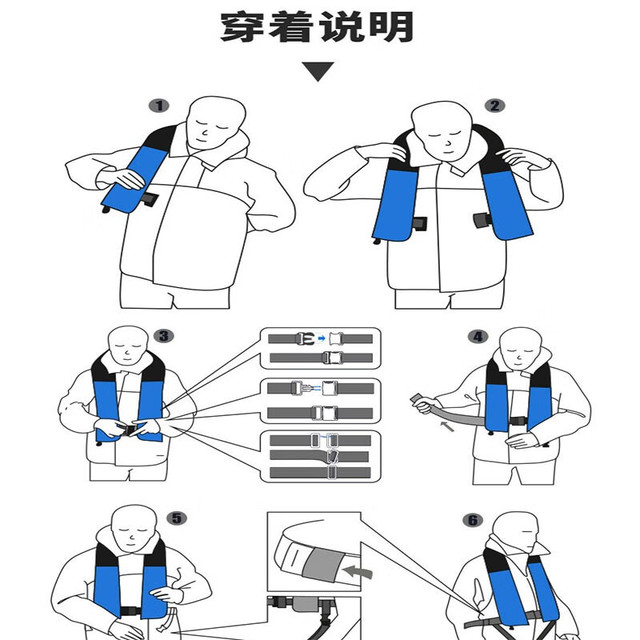 穿着说明

1

2

3

4

5

6