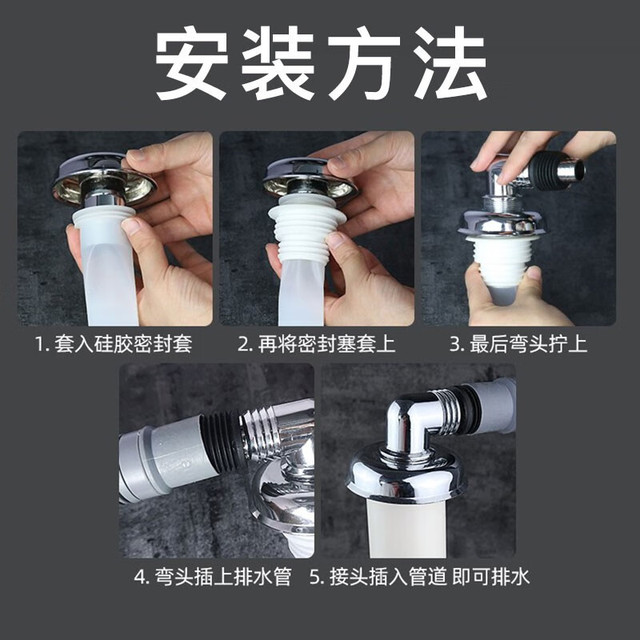 安装方法

1. 套入硅胶密封套

2. 再将密封塞套上

3. 最后弯头拧上

4. 弯头插上排水管

5. 接头插入管道 即可排水