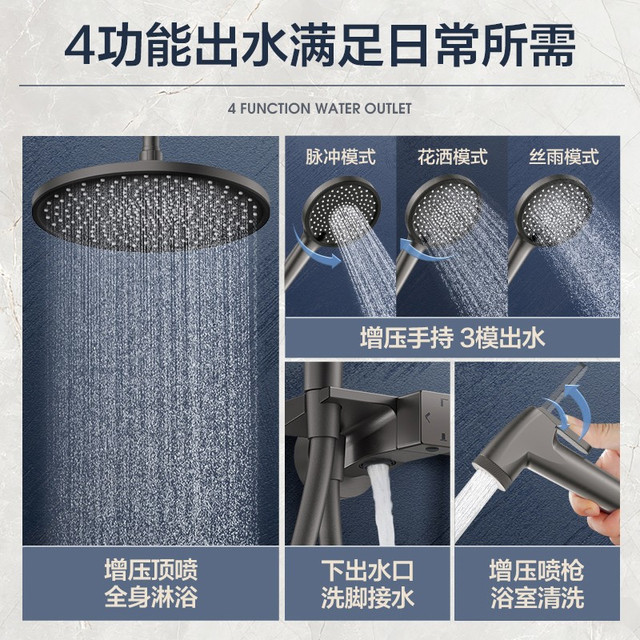 4功能出水满足日常所需

4 FUNCTION WATER OUTLET

脉冲模式

花洒模式

丝雨模式

增压手持 3模出水

增压顶喷
全身淋浴

下出水口
洗脚接水

增压喷枪
浴室清洗