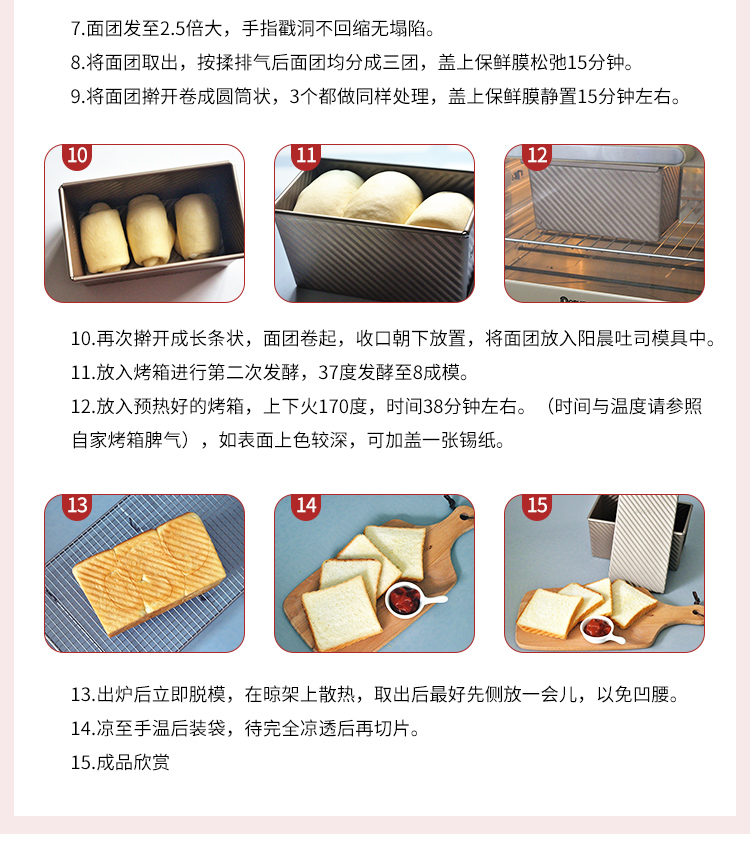 7.面团发至2.5倍大，手指戳洞不回缩无塌陷。
8.将面团取出，按揉排气后面团均分成三团，盖上保鲜膜松弛15分钟。
9.将面团擀开卷成圆筒状，3个都做同样处理，盖上保鲜膜静置15分钟左右。

10

11

12

10.再次擀开成长条状，面团卷起，收口朝下放置，将面团放入阳晨吐司模具中。
11.放入烤箱进行第二次发酵，37度发酵至8成模。
12.放入预热好的烤箱，上下火170度，时间38分钟左右。（时间与温度请参照自家烤箱脾气），如表面上色较深，可加盖一张锡纸。

13

14

15

13.出炉后立即脱模，在晾架上散热，取出后最好先侧放一会儿，以免凹腰。
14.凉至手温后装袋，待完全凉透后再切片。
15.成品欣赏